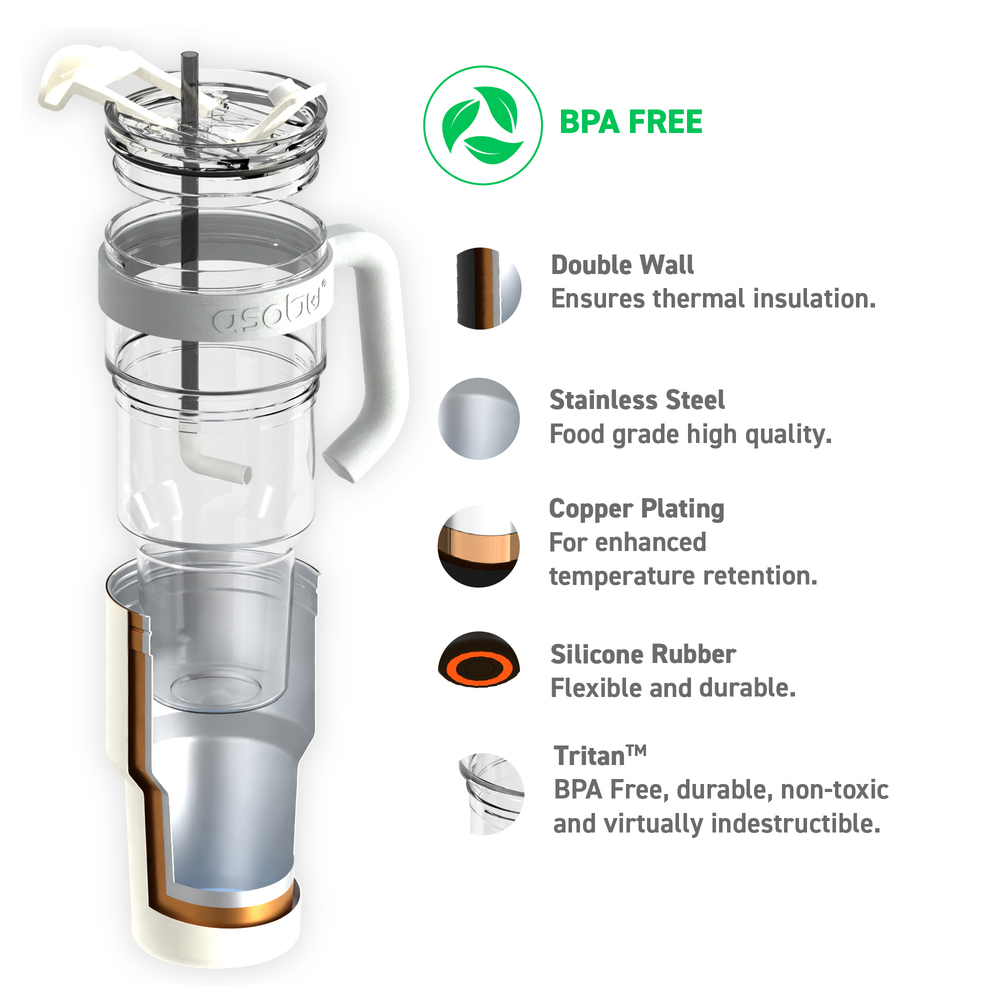 asobu®

BPA FREE

Double Wall
Ensures thermal insulation.

Stainless Steel
Food grade high quality.

Copper Plating
For enhanced temperature retention.

Silicone Rubber
Flexible and durable.

Tritan™
BPA Free, durable, non-toxic and virtually indestructible.