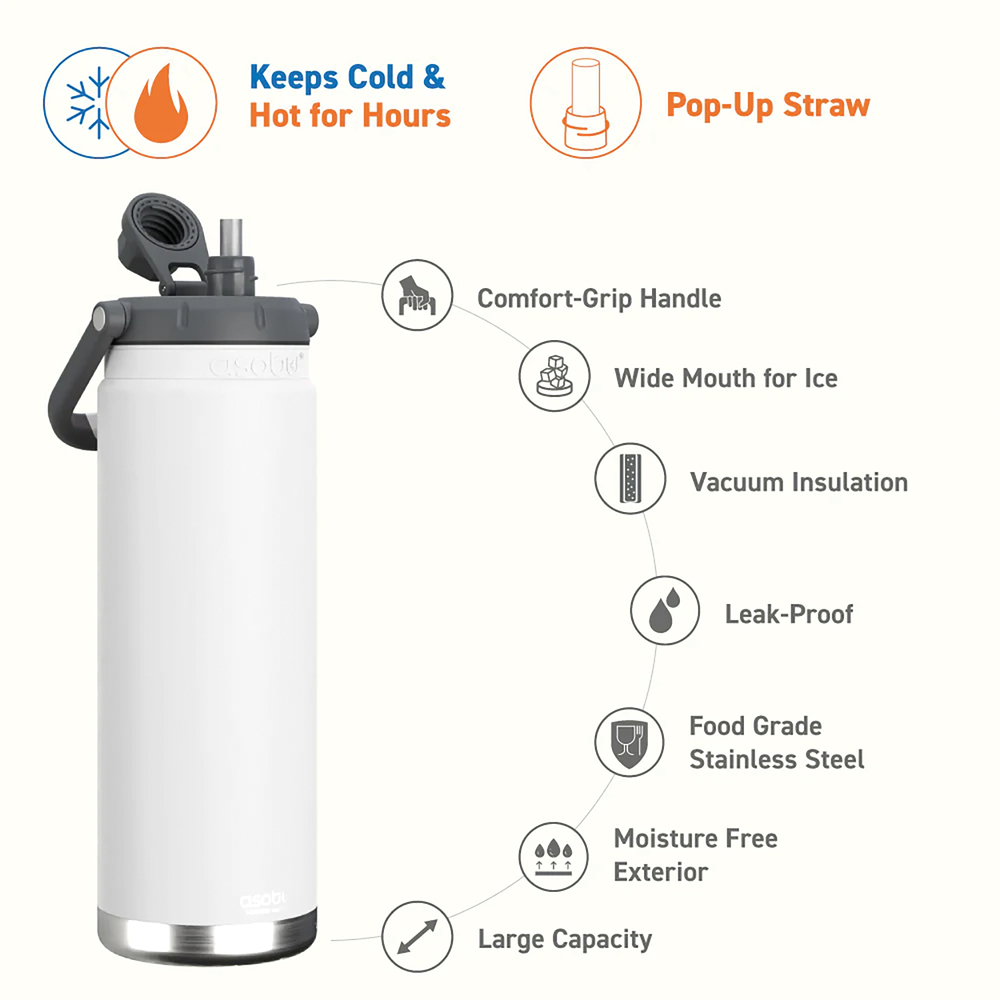 Keeps Cold &
Hot for Hours

Pop-Up Straw

asobu

Comfort-Grip Handle

Wide Mouth for Ice

Vacuum Insulation

Leak-Proof

Food Grade
Stainless Steel

Moisture Free
Exterior

Large Capacity

asobu