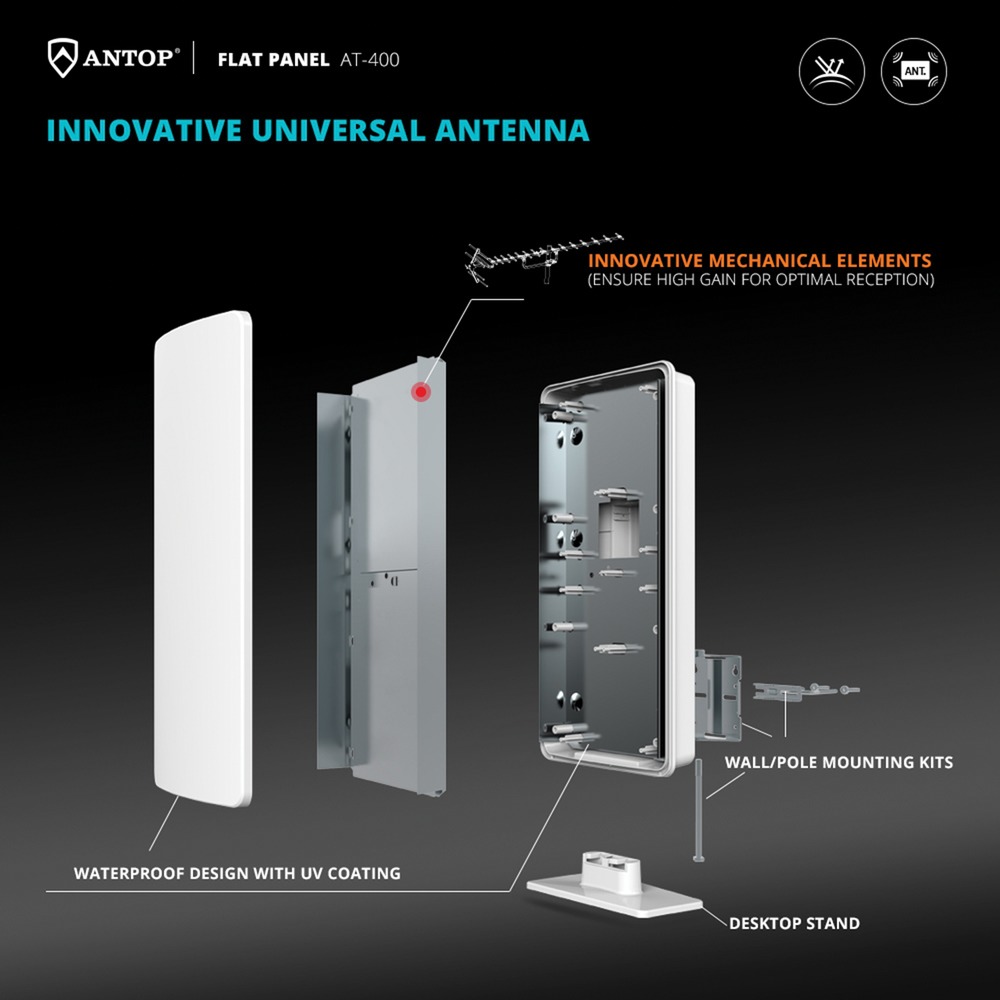 ANTOP® | FLAT PANEL AT-400

ANT.

INNOVATIVE UNIVERSAL ANTENNA

INNOVATIVE MECHANICAL ELEMENTS
(ENSURE HIGH GAIN FOR OPTIMAL RECEPTION)

WALL/POLE MOUNTING KITS

WATERPROOF DESIGN WITH UV COATING

DESKTOP STAND