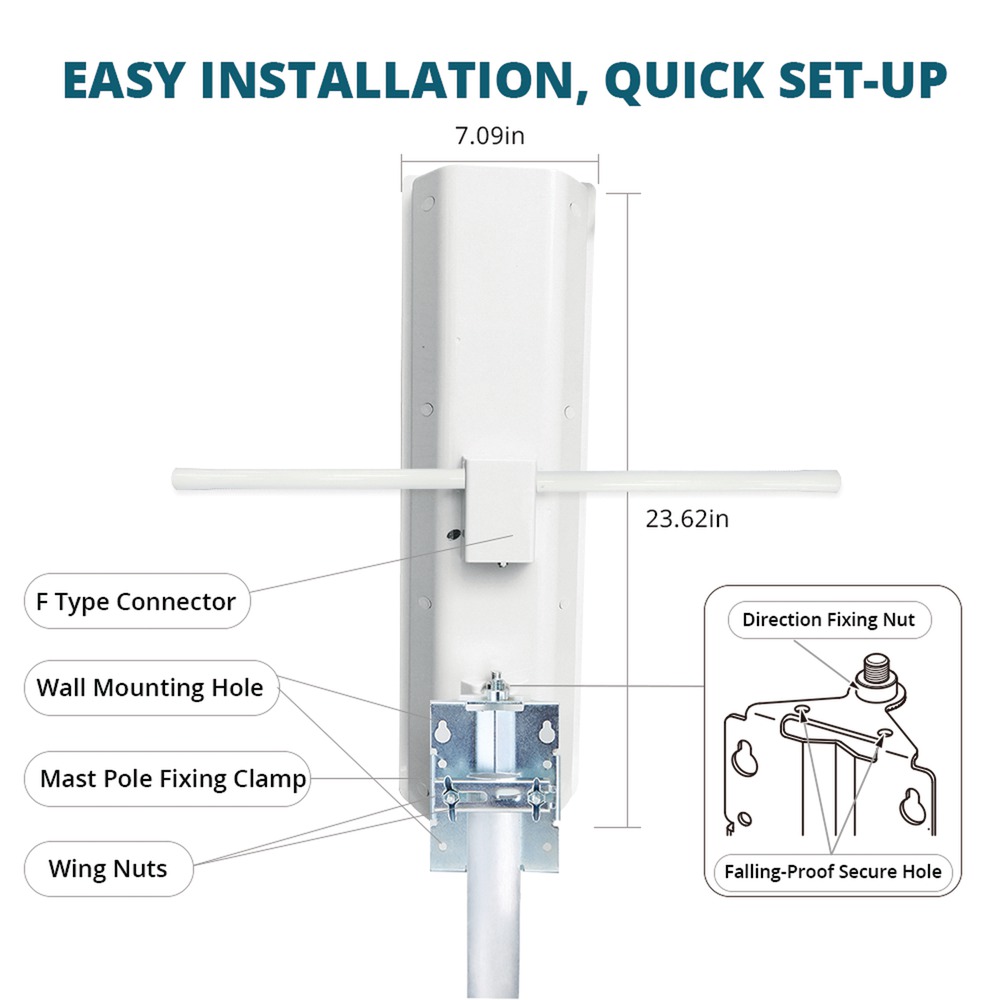 EASY INSTALLATION, QUICK SET-UP

7.09in

23.62in

F Type Connector

Wall Mounting Hole

Mast Pole Fixing Clamp

Wing Nuts

Direction Fixing Nut

Falling-Proof Secure Hole