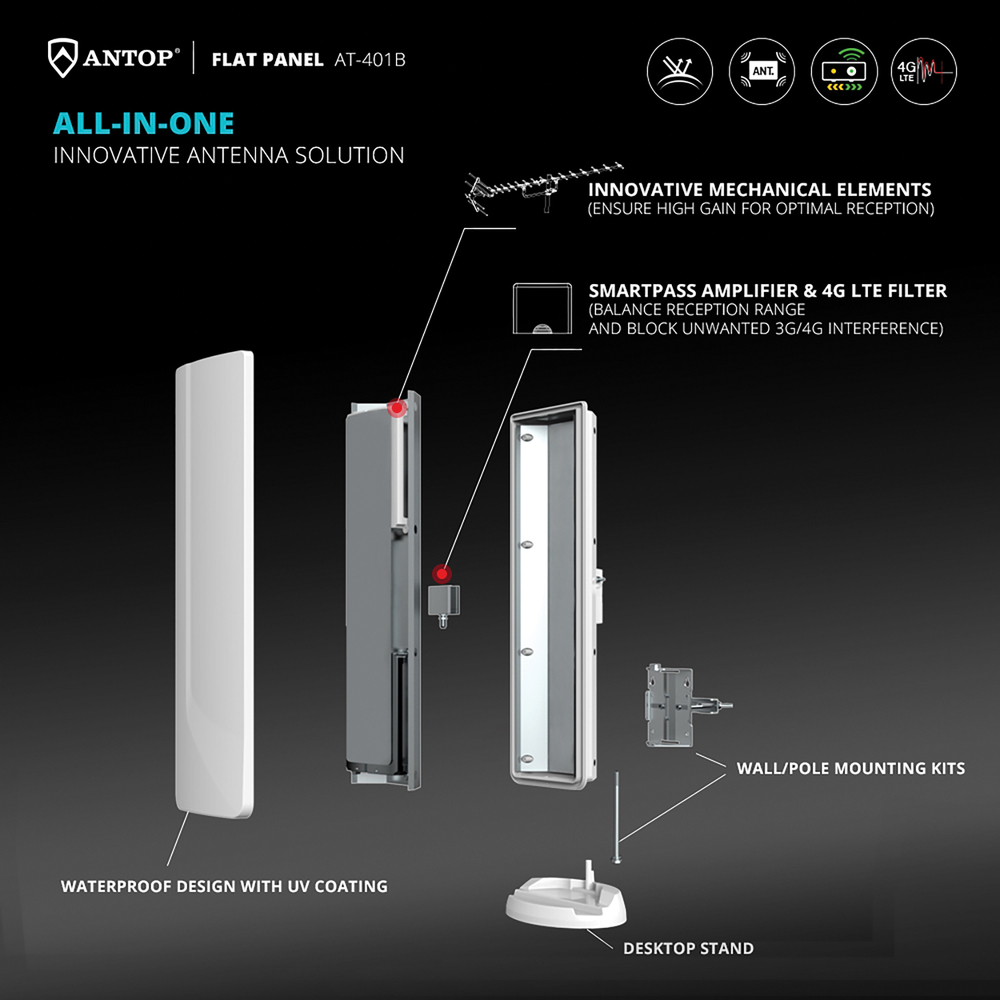 ANTOP® | FLAT PANEL AT-401B

ANT.

4G LTE

ALL-IN-ONE
INNOVATIVE ANTENNA SOLUTION

INNOVATIVE MECHANICAL ELEMENTS
(ENSURE HIGH GAIN FOR OPTIMAL RECEPTION)

SMARTPASS AMPLIFIER & 4G LTE FILTER
(BALANCE RECEPTION RANGE AND BLOCK UNWANTED 3G/4G INTERFERENCE)

WALL/POLE MOUNTING KITS

WATERPROOF DESIGN WITH UV COATING

DESKTOP STAND