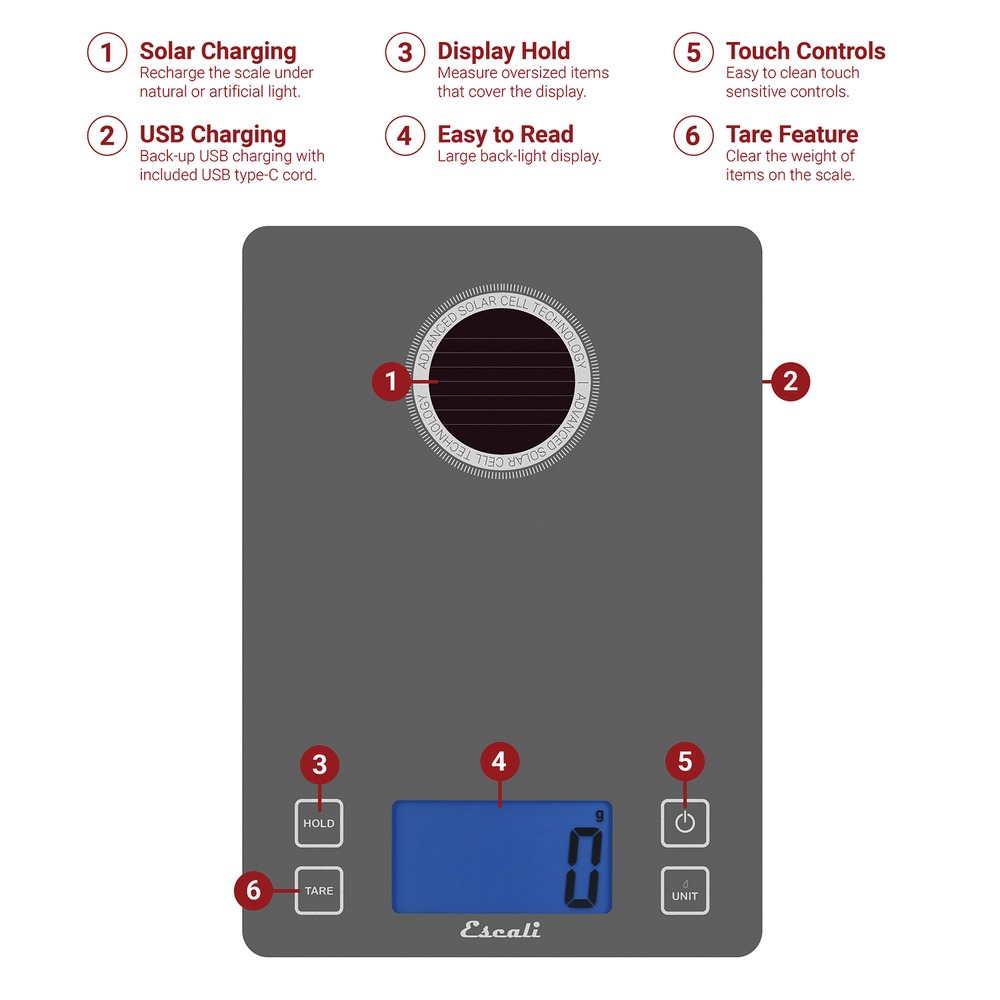 1 Solar Charging
Recharge the scale under natural or artificial light.

2 USB Charging
Back-up USB charging with included USB type-C cord.

3 Display Hold
Measure oversized items that cover the display.

4 Easy to Read
Large back-light display.

5 Touch Controls
Easy to clean touch sensitive controls.

6 Tare Feature
Clear the weight of items on the scale.

ADVANCED SOLAR CELL TECHNOLOGY ADVANCED SOLAR CELL TECHNOLOGY

1

2

3

4

5

HOLD

g

0

6

TARE

UNIT

Escali