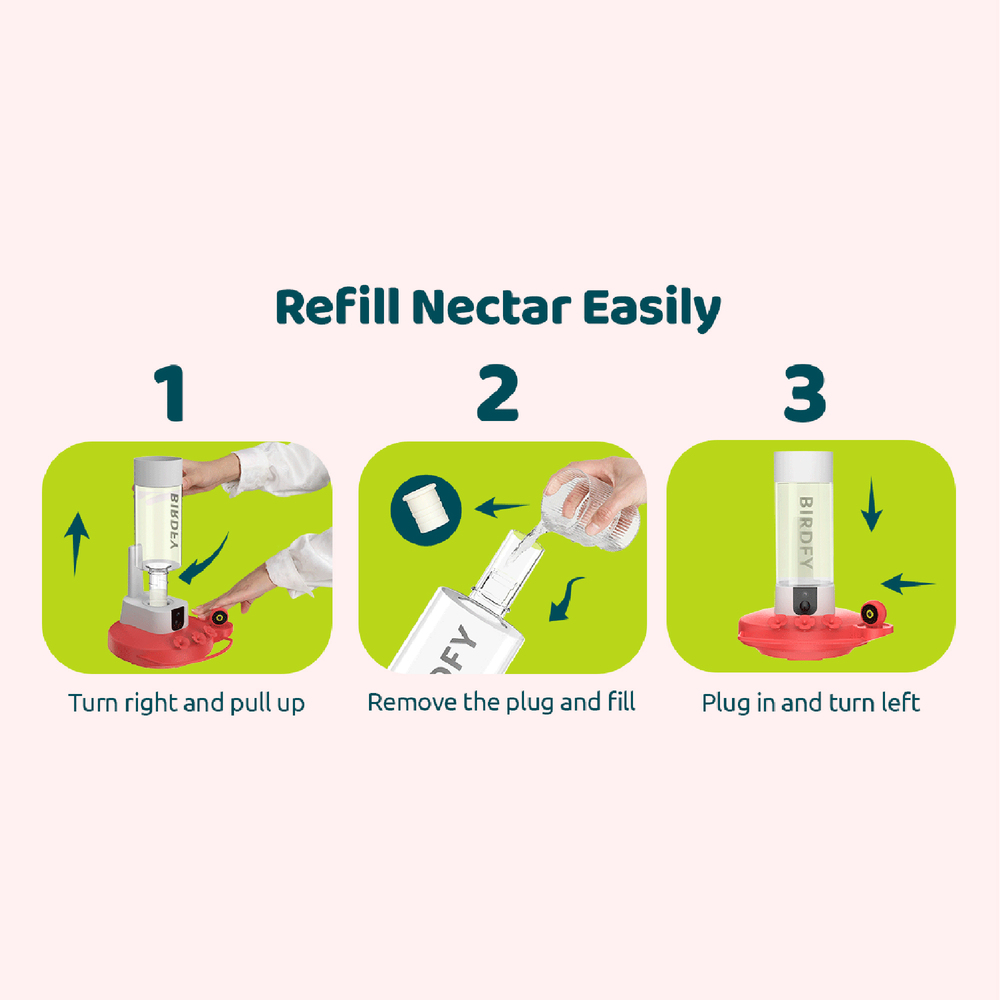 Refill Nectar Easily

1

BIRDFY

Turn right and pull up

2

DFY

Remove the plug and fill

3

BIRDFY

Plug in and turn left