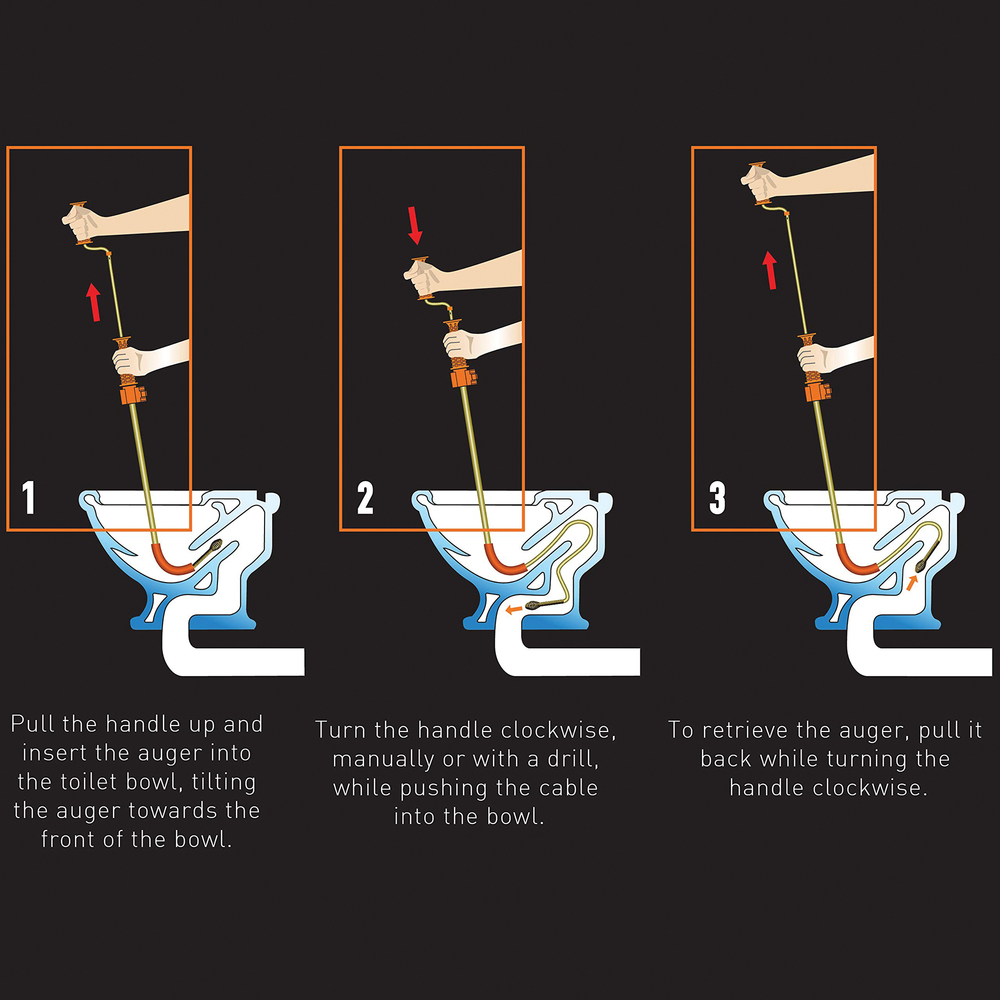 1

Pull the handle up and insert the auger into the toilet bowl, tilting the auger towards the front of the bowl.

2

Turn the handle clockwise, manually or with a drill, while pushing the cable into the bowl.

3

To retrieve the auger, pull it back while turning the handle clockwise.