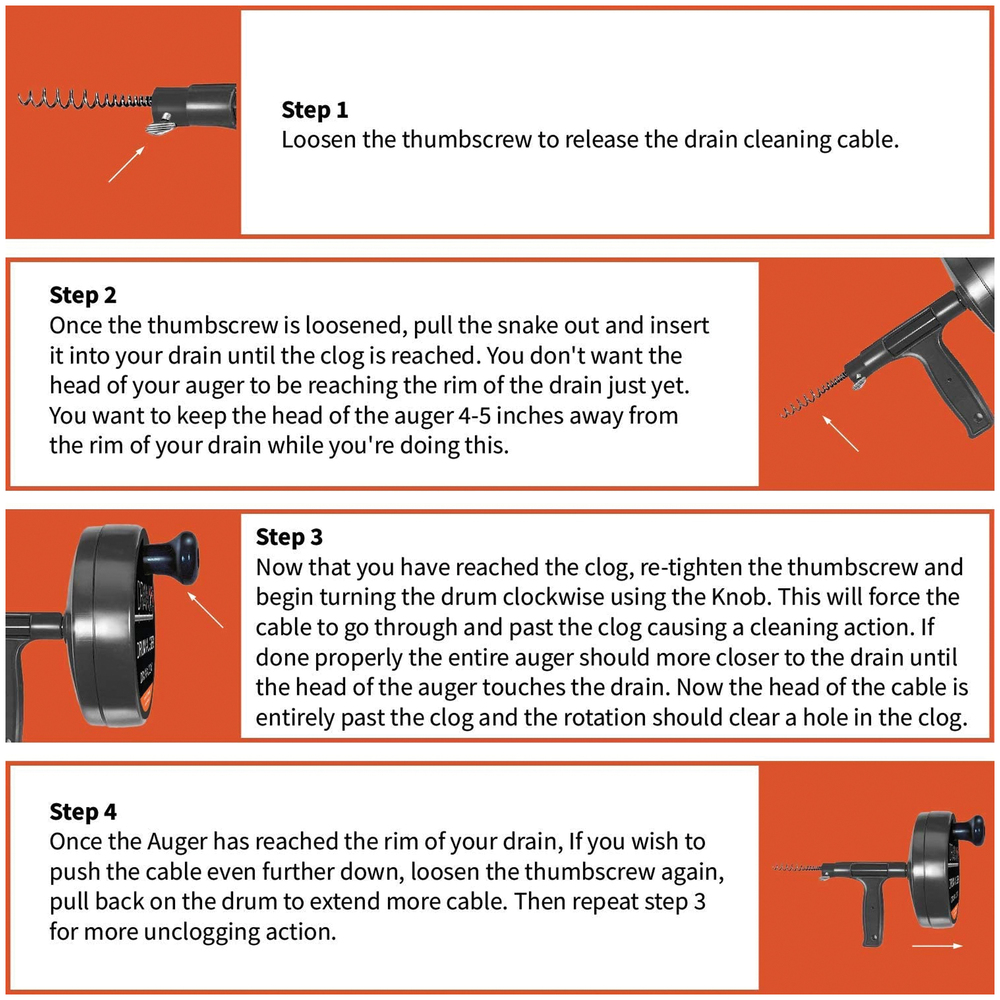 Step 1
Loosen the thumbscrew to release the drain cleaning cable.

Step 2
Once the thumbscrew is loosened, pull the snake out and insert it into your drain until the clog is reached. You don't want the head of your auger to be reaching the rim of the drain just yet. You want to keep the head of the auger 4-5 inches away from the rim of your drain while you're doing this.

Step 3
Now that you have reached the clog, re-tighten the thumbscrew and begin turning the drum clockwise using the Knob. This will force the cable to go through and past the clog causing a cleaning action. If done properly the entire auger should more closer to the drain until the head of the auger touches the drain. Now the head of the cable is entirely past the clog and the rotation should clear a hole in the clog.

Step 4
Once the Auger has reached the rim of your drain, If you wish to push the cable even further down, loosen the thumbscrew again, pull back on the drum to extend more cable. Then repeat step 3 for more unclogging action.