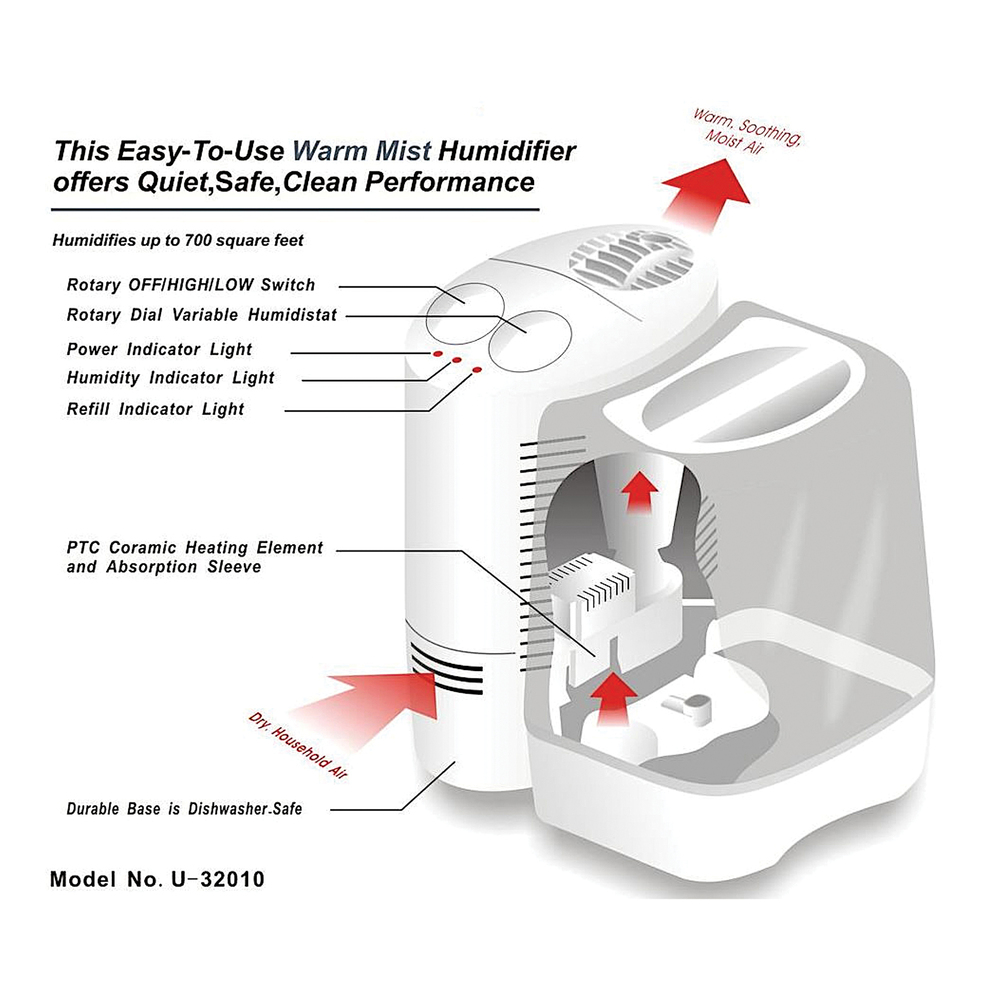 This Easy-To-Use Warm Mist Humidifier offers Quiet,Safe,Clean Performance

Warm, Soothing, Moist Air

Humidifies up to 700 square feet

Rotary OFF/HIGH/LOW Switch

Rotary Dial Variable Humidistat

Power Indicator Light

Humidity Indicator Light

Refill Indicator Light

PTC Coramic Heating Element and Absorption Sleeve

Dry, Household Air

Durable Base is Dishwasher-Safe

Model No. U-32010