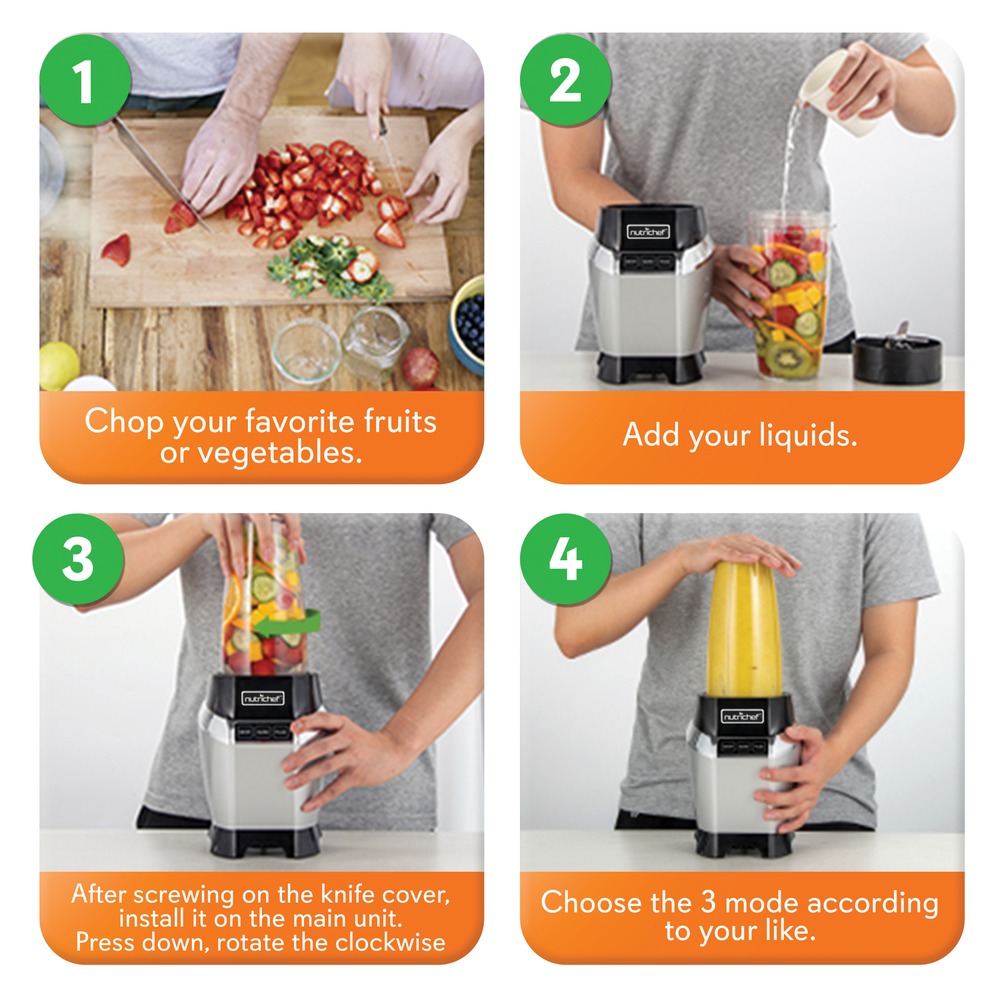 1

Chop your favorite fruits or vegetables.

2

nutrichef

Add your liquids.

3

nutrichef

After screwing on the knife cover, install it on the main unit. Press down, rotate the clockwise

4

nutrichef

Choose the 3 mode according to your like.