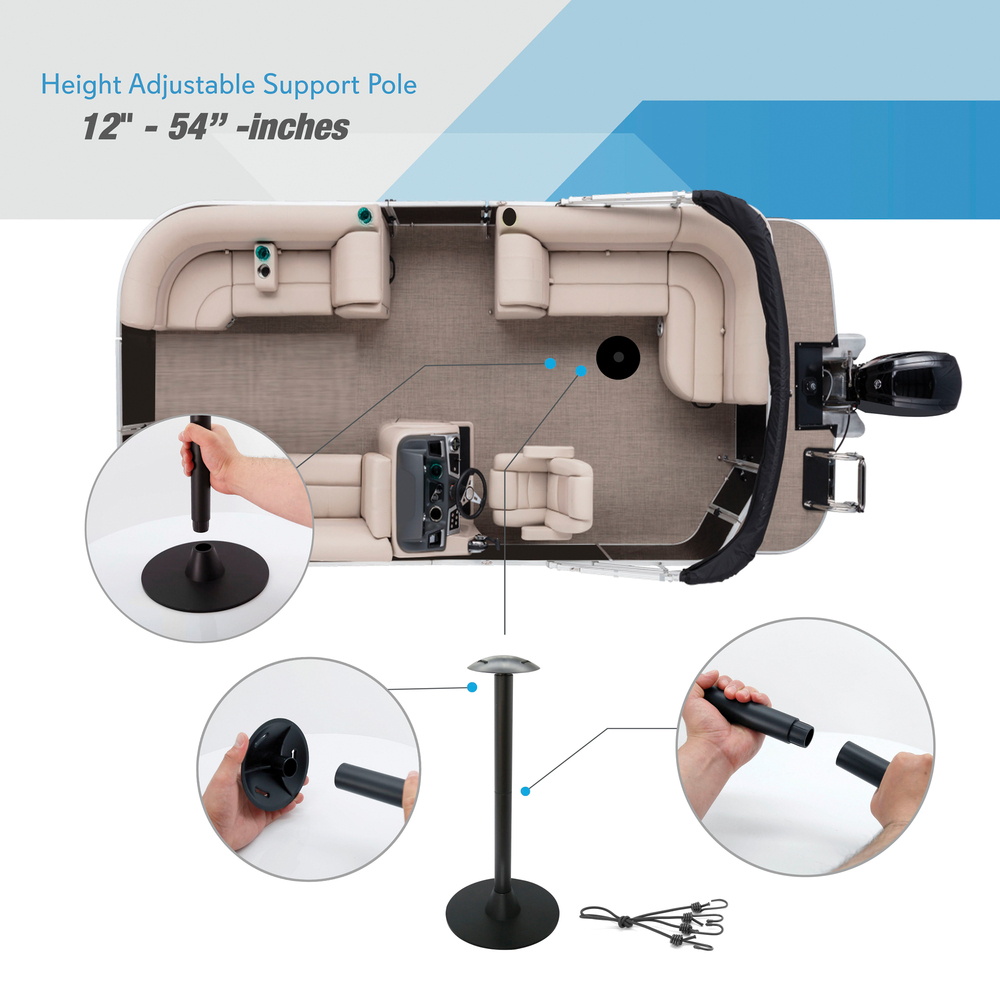 Height Adjustable Support Pole
12" - 54” -inches