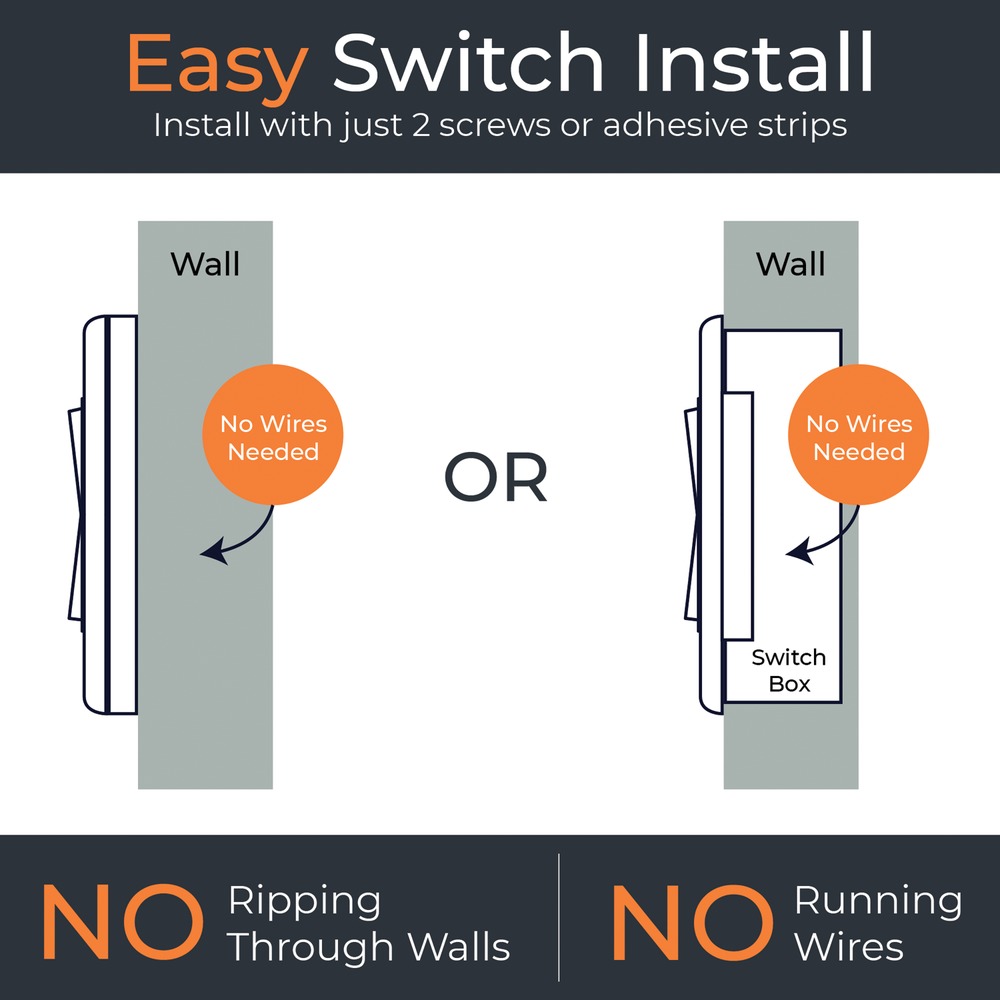 Easy Switch Install
Install with just 2 screws or adhesive strips

Wall

No Wires Needed

OR

Wall

No Wires Needed

Switch Box

NO Ripping Through Walls

NO Running Wires