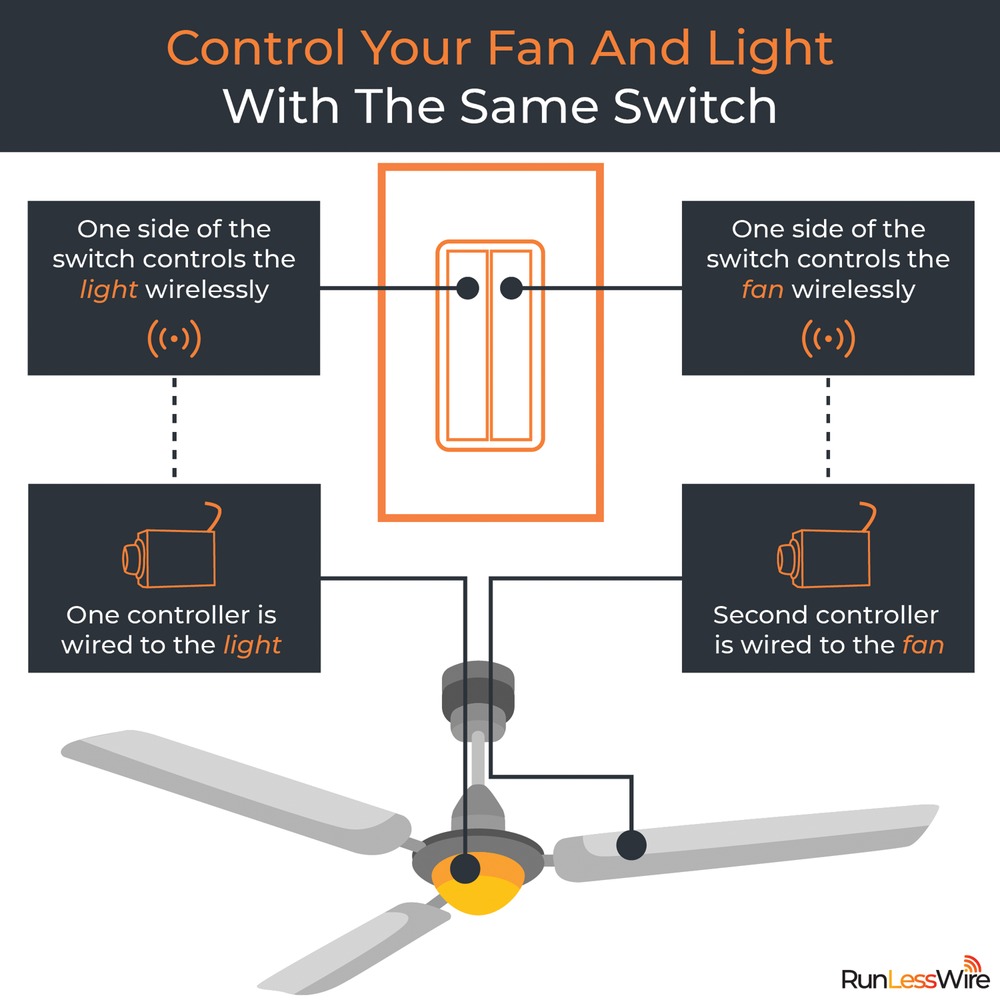 Control Your Fan And Light
With The Same Switch

One side of the switch controls the light wirelessly

One side of the switch controls the fan wirelessly

One controller is wired to the light

Second controller is wired to the fan

RunLessWire