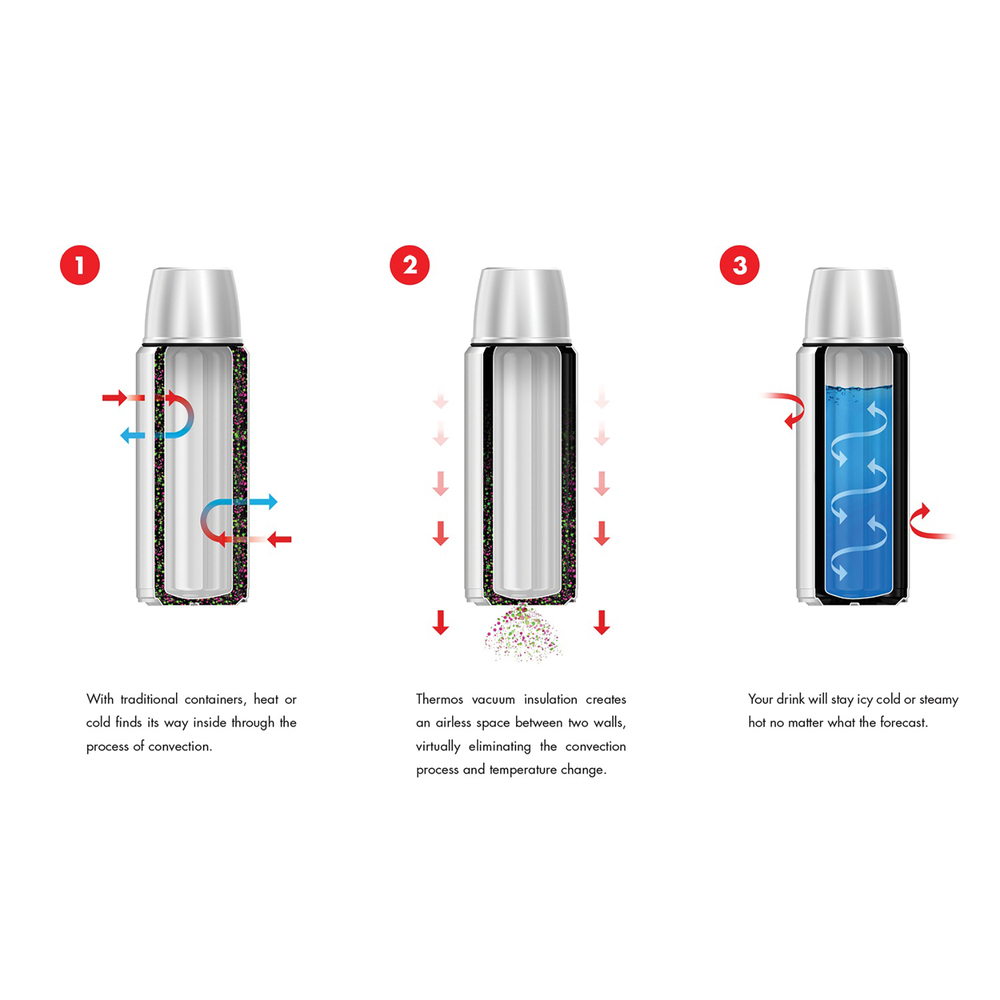 1

With traditional containers, heat or cold finds its way inside through the process of convection.

2

Thermos vacuum insulation creates an airless space between two walls, virtually eliminating the convection process and temperature change.

3

Your drink will stay icy cold or steamy hot no matter what the forecast.