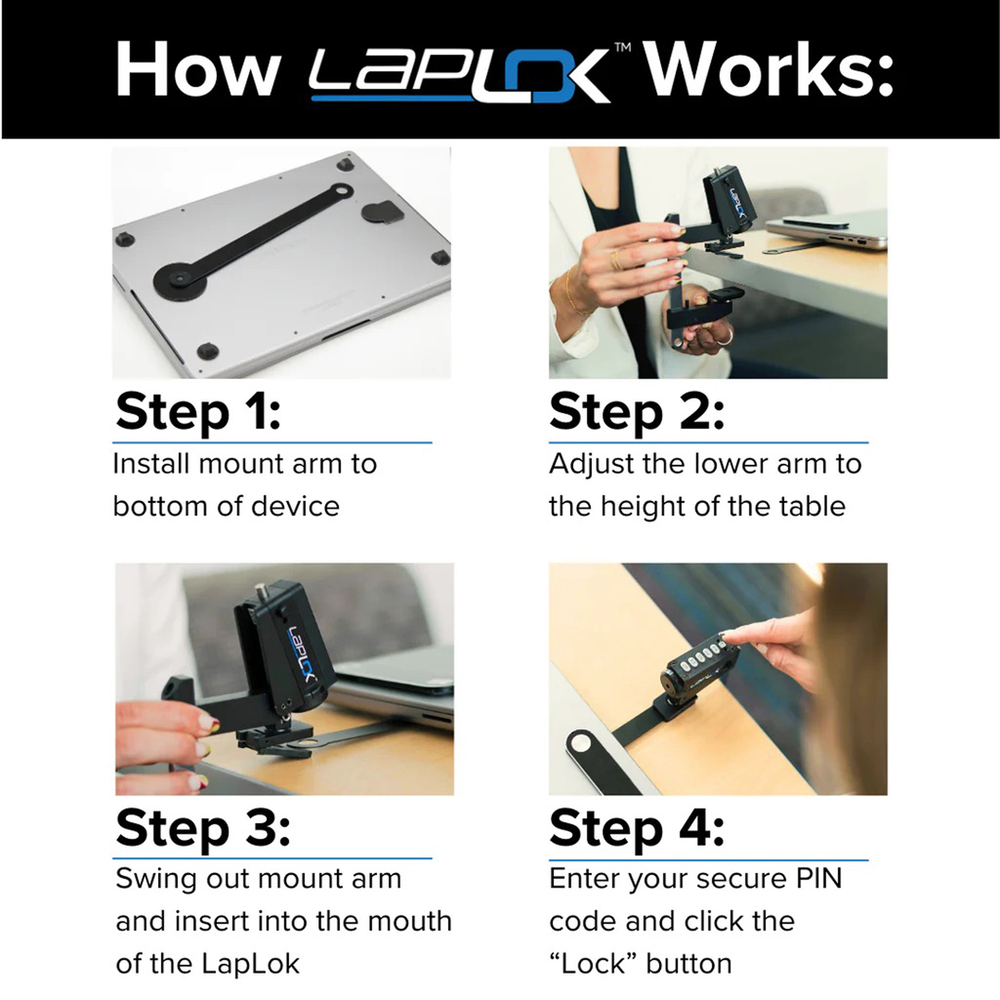 How LAPLOK™ Works:

LapLok

Step 1:
Install mount arm to bottom of device

Step 2:
Adjust the lower arm to the height of the table

LapLok

Step 3:
Swing out mount arm and insert into the mouth of the LapLok

Step 4:
Enter your secure PIN code and click the "Lock" button