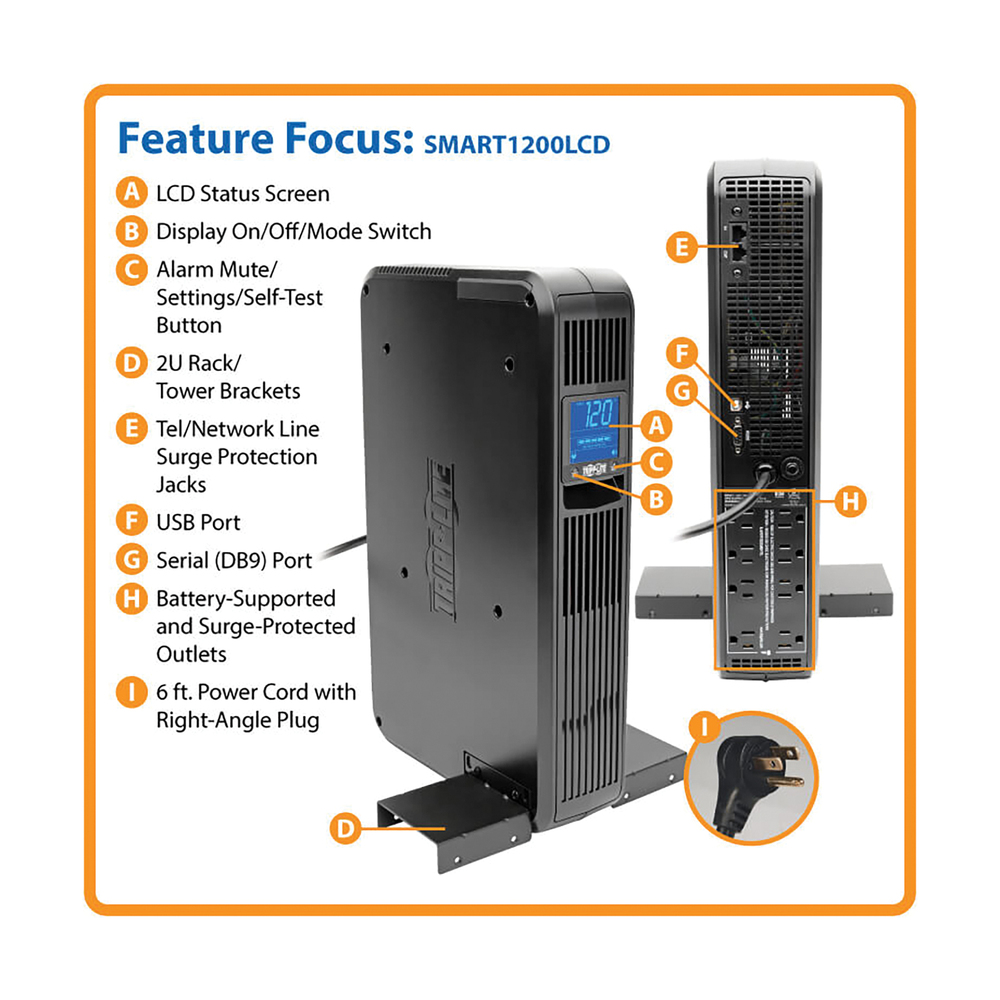 Feature Focus: SMART1200LCD

A LCD Status Screen

B Display On/Off/Mode Switch

C Alarm Mute/ Settings/Self-Test Button

D 2U Rack/ Tower Brackets

E Tel/Network Line Surge Protection Jacks

F USB Port

G Serial (DB9) Port

H Battery-Supported and Surge-Protected Outlets

I 6 ft. Power Cord with Right-Angle Plug

TRIPP-LITE

120

A

C

B

D

E

F

G

H

I