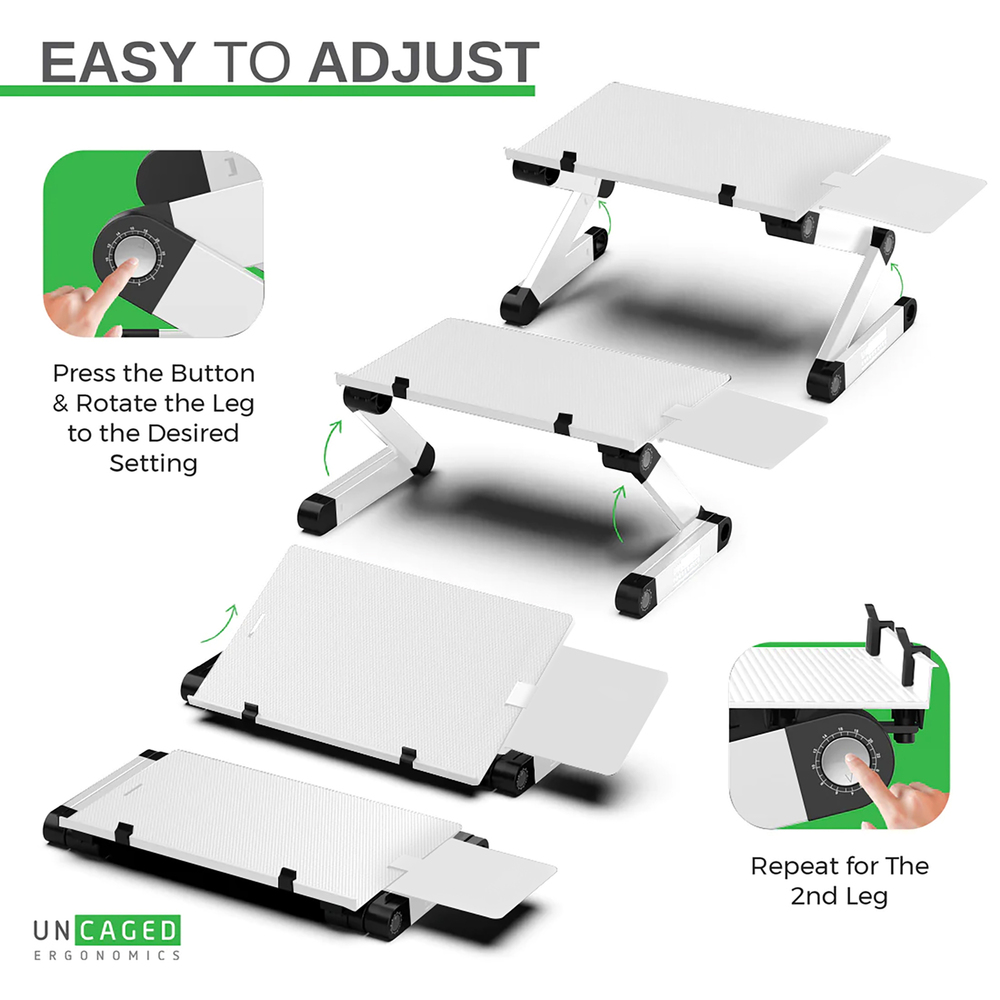 EASY TO ADJUST

Press the Button & Rotate the Leg to the Desired Setting

Repeat for The 2nd Leg

UNCAGED
ERGONOMICS