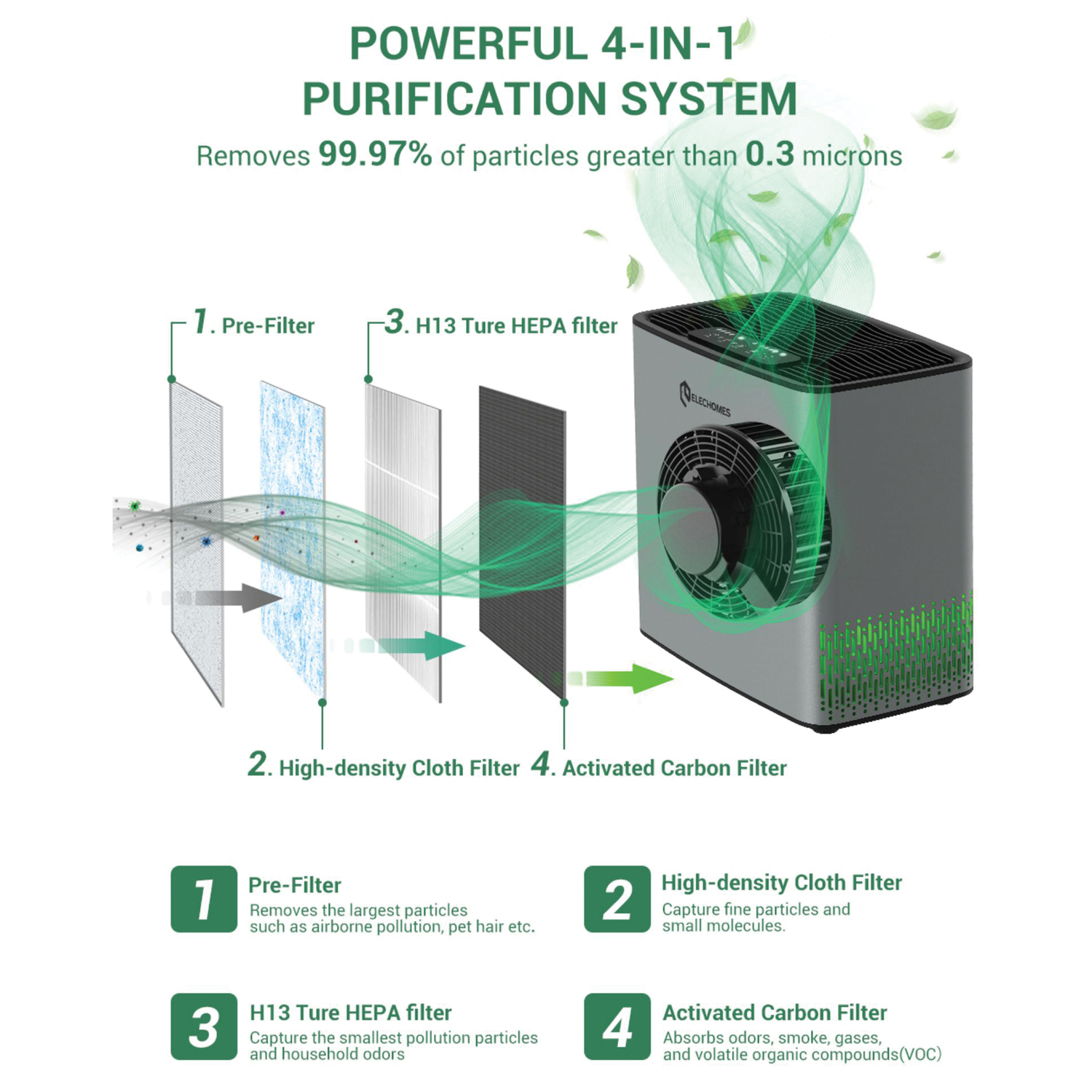 POWERFUL 4-IN-1
PURIFICATION SYSTEM

Removes 99.97% of particles greater than 0.3 microns

1. Pre-Filter

3. H13 Ture HEPA filter

ELECHOMES

2. High-density Cloth Filter

4. Activated Carbon Filter

1
Pre-Filter
Removes the largest particles such as airborne pollution, pet hair etc.

2
High-density Cloth Filter
Capture fine particles and small molecules.

3
H13 Ture HEPA filter
Capture the smallest pollution particles and household odors

4
Activated Carbon Filter
Absorbs odors, smoke, gases, and volatile organic compounds(VOC)