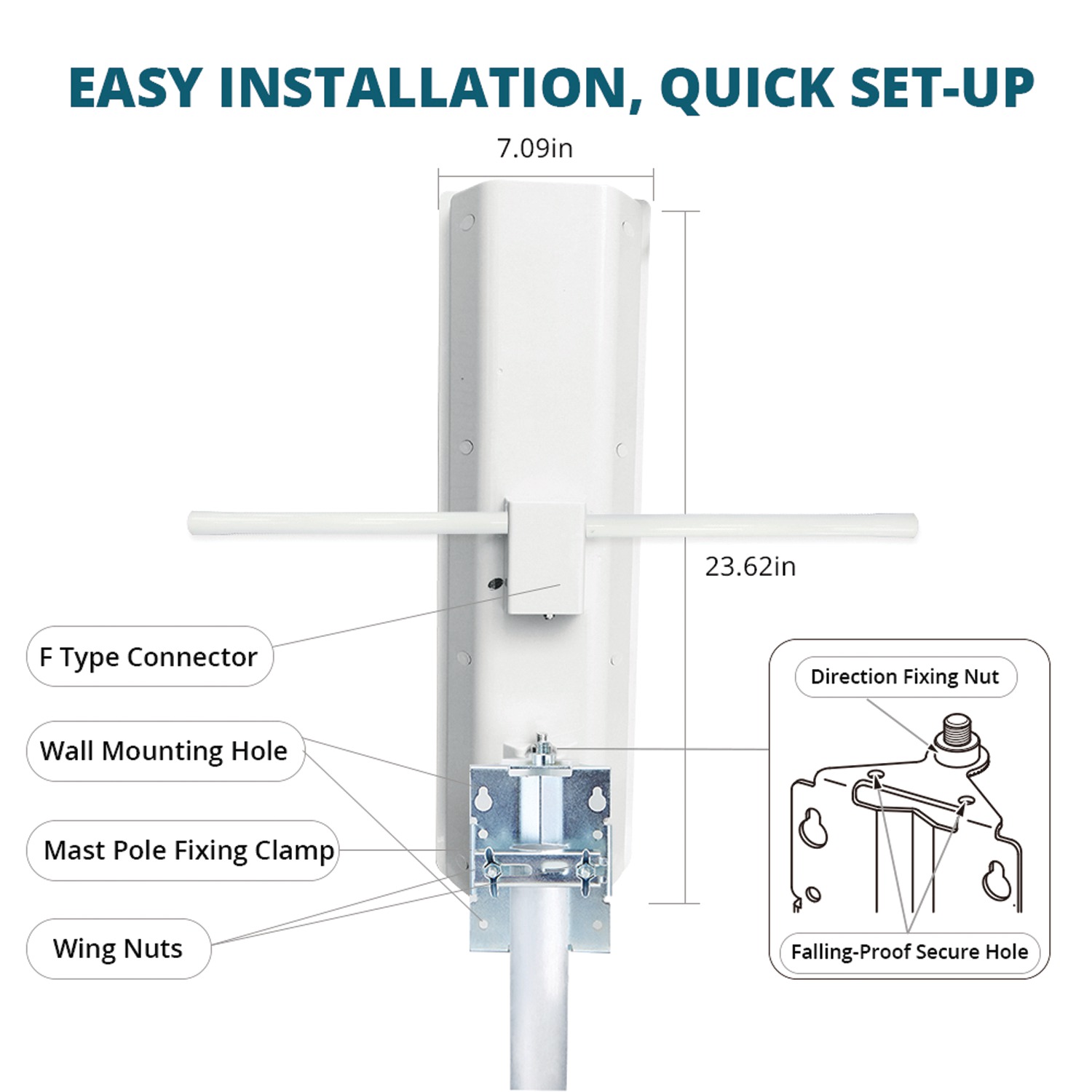 EASY INSTALLATION, QUICK SET-UP

7.09in

23.62in

F Type Connector

Wall Mounting Hole

Mast Pole Fixing Clamp

Wing Nuts

Direction Fixing Nut

Falling-Proof Secure Hole