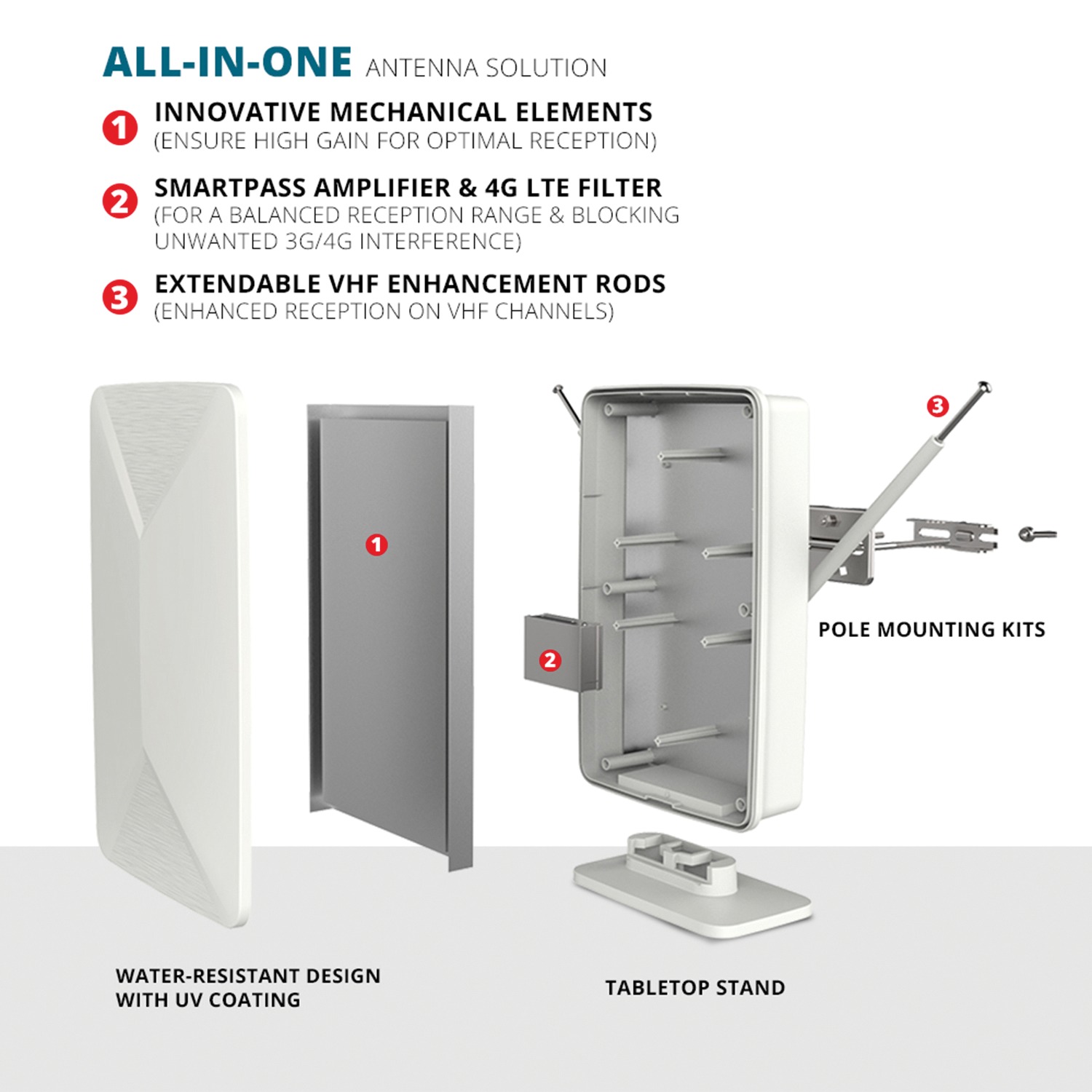 ALL-IN-ONE ANTENNA SOLUTION

1 INNOVATIVE MECHANICAL ELEMENTS
(ENSURE HIGH GAIN FOR OPTIMAL RECEPTION)

2 SMARTPASS AMPLIFIER & 4G LTE FILTER
(FOR A BALANCED RECEPTION RANGE & BLOCKING UNWANTED 3G/4G INTERFERENCE)

3 EXTENDABLE VHF ENHANCEMENT RODS
(ENHANCED RECEPTION ON VHF CHANNELS)

1

2

3

POLE MOUNTING KITS

WATER-RESISTANT DESIGN WITH UV COATING

TABLETOP STAND