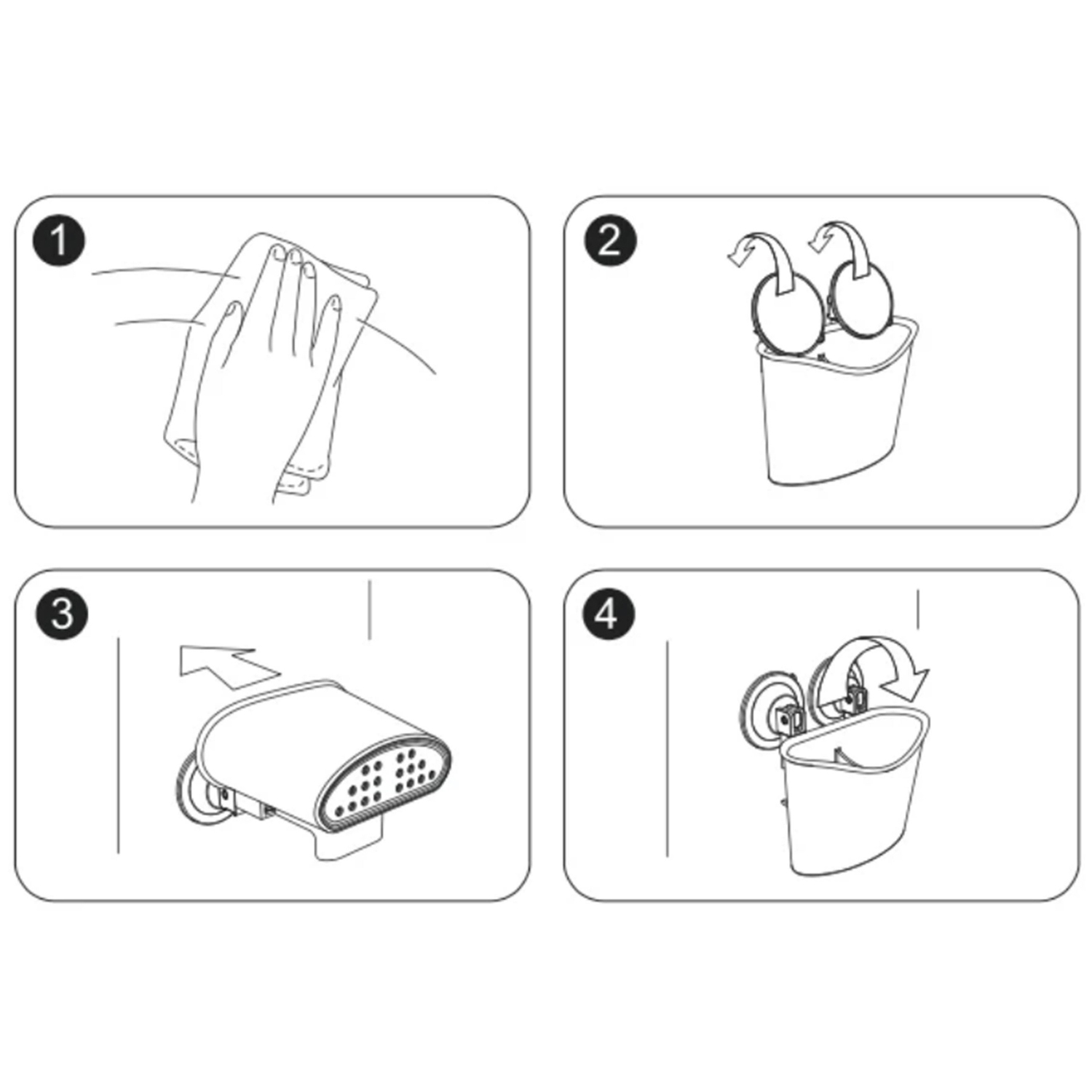 1

2

3

4