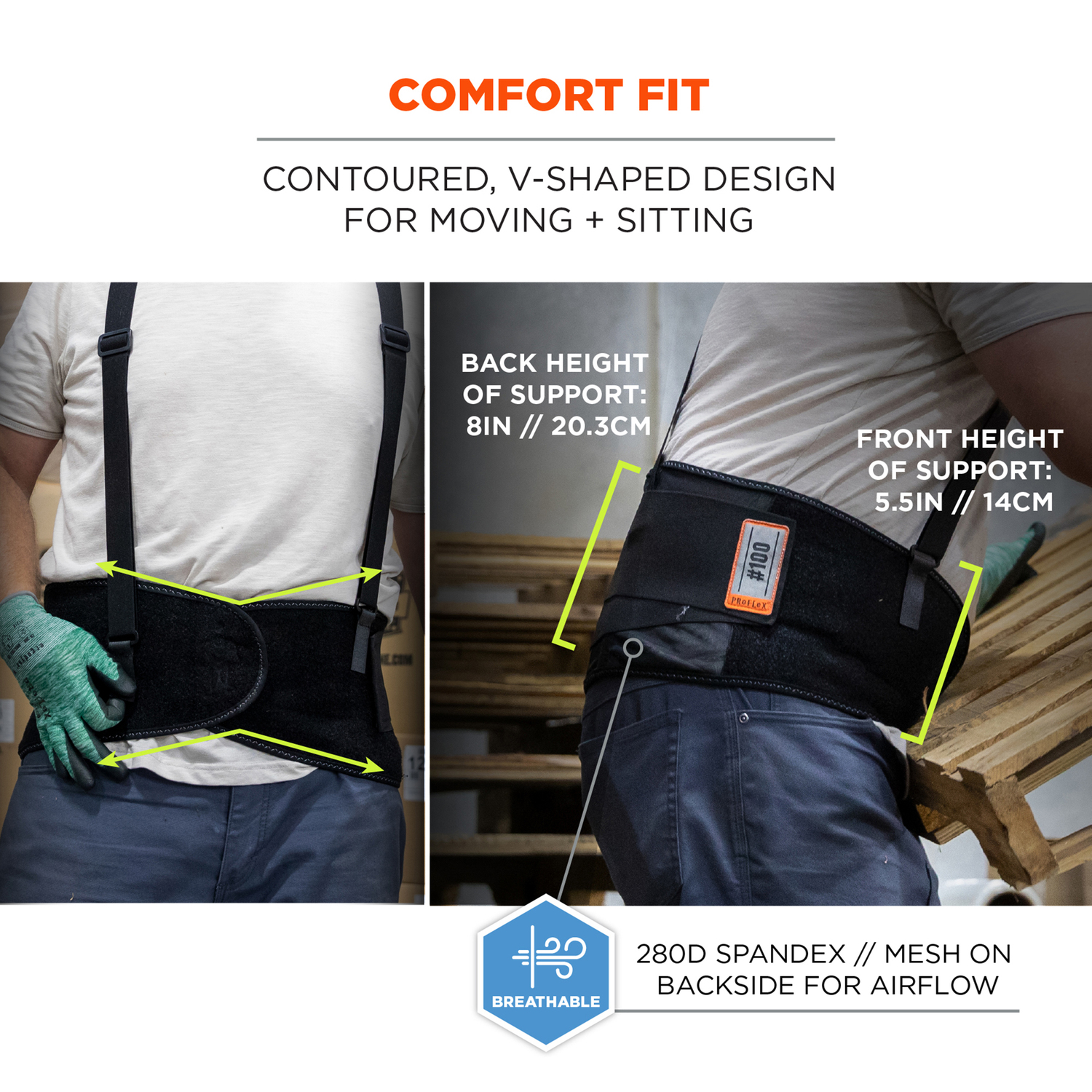 COMFORT FIT

CONTOURED, V-SHAPED DESIGN FOR MOVING + SITTING

BACK HEIGHT OF SUPPORT: 8IN // 20.3CM

FRONT HEIGHT OF SUPPORT: 5.5IN // 14CM

#100

PROFLEX

BREATHABLE

280D SPANDEX // MESH ON BACKSIDE FOR AIRFLOW