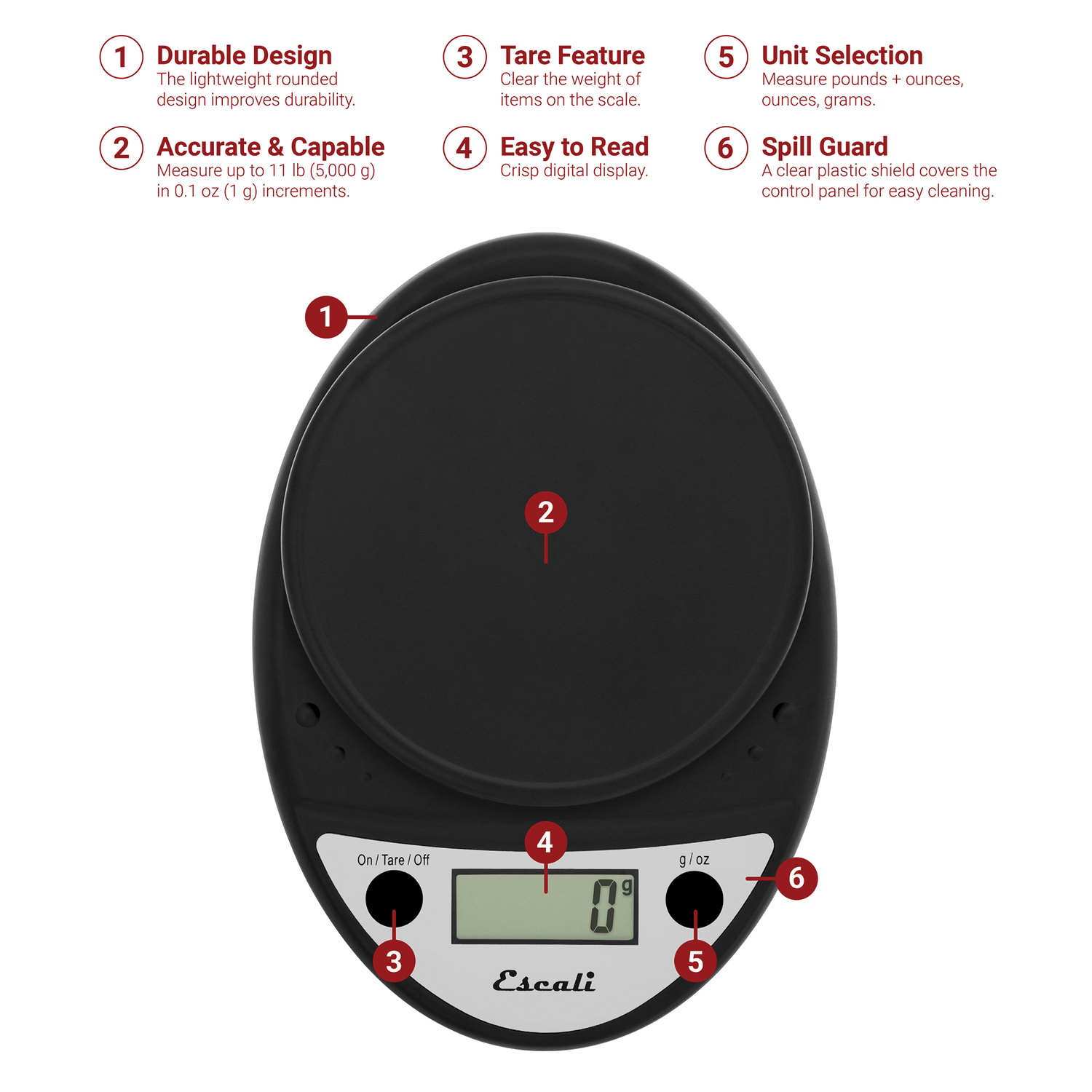 1 Durable Design
The lightweight rounded design improves durability.

2 Accurate & Capable
Measure up to 11 lb (5,000 g) in 0.1 oz (1 g) increments.

3 Tare Feature
Clear the weight of items on the scale.

4 Easy to Read
Crisp digital display.

5 Unit Selection
Measure pounds + ounces, ounces, grams.

6 Spill Guard
A clear plastic shield covers the control panel for easy cleaning.

1

2

4

On / Tare / Off

0 g

g / oz

6

3

5

Escali