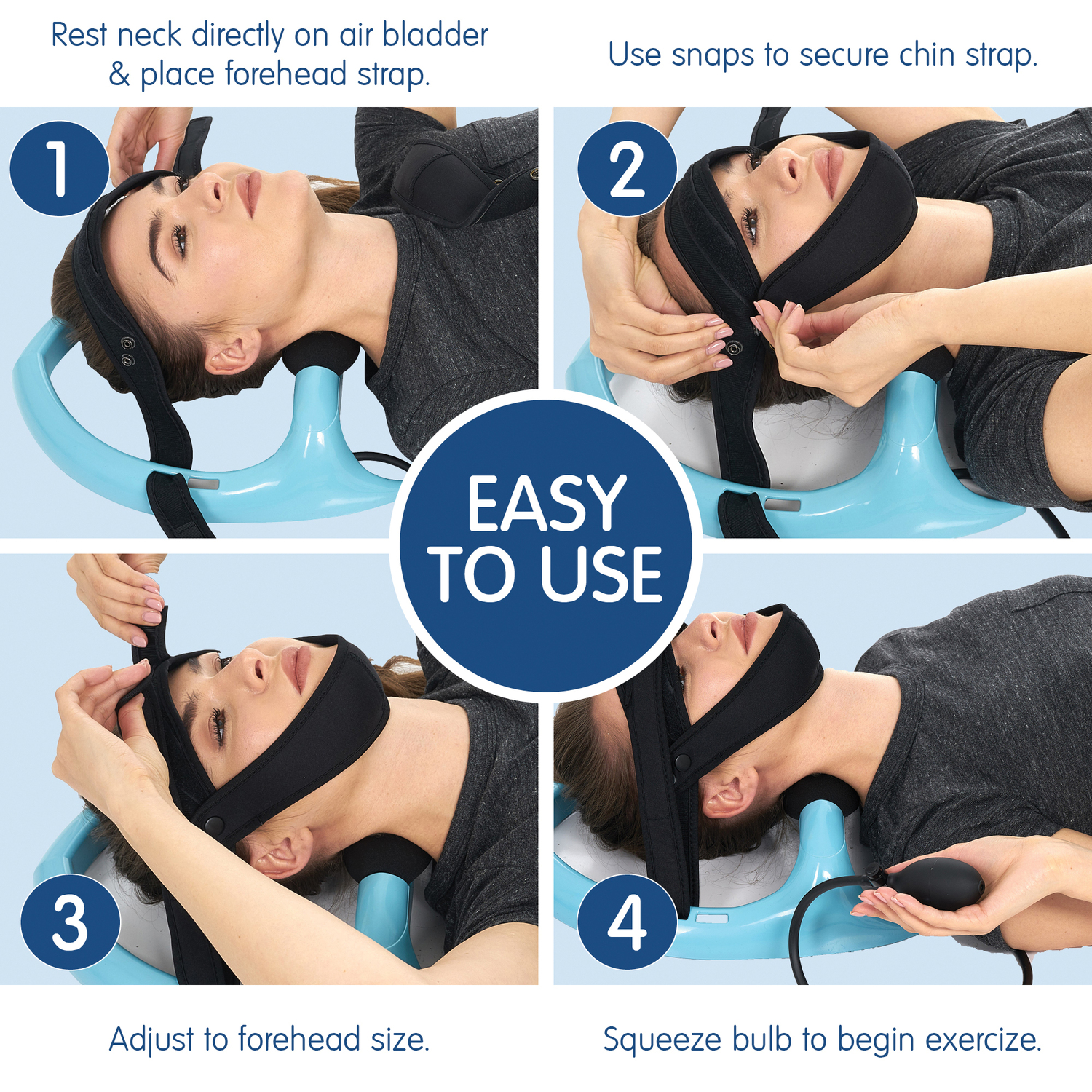 Rest neck directly on air bladder & place forehead strap.

Use snaps to secure chin strap.

1

2

EASY TO USE

3

4

Adjust to forehead size.

Squeeze bulb to begin exercize.