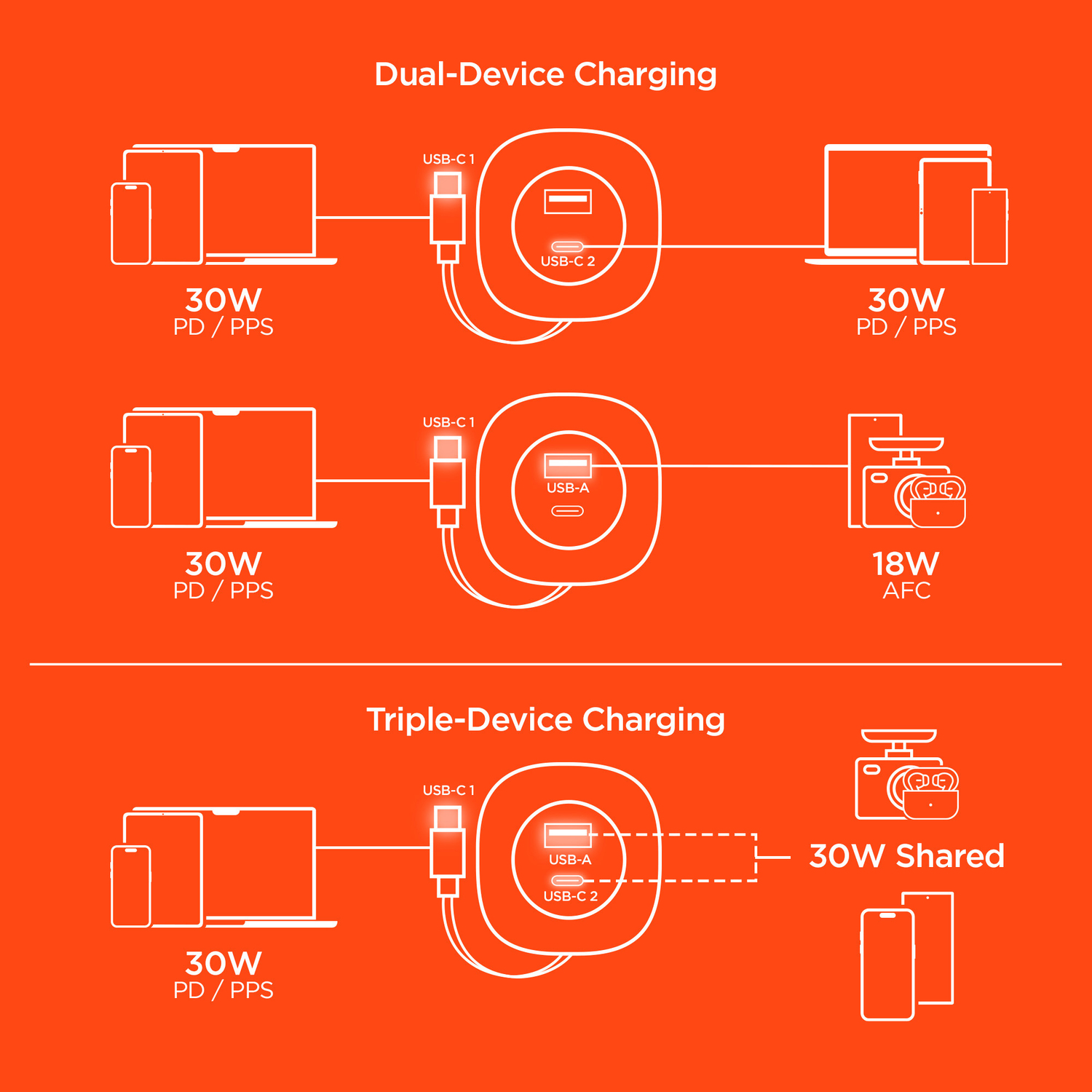 Dual-Device Charging

USB-C 1

USB-C 2

30W
PD / PPS

30W
PD / PPS

USB-C 1

USB-A

30W
PD / PPS

18W
AFC

Triple-Device Charging

USB-C 1

USB-A

USB-C 2

30W Shared

30W
PD / PPS