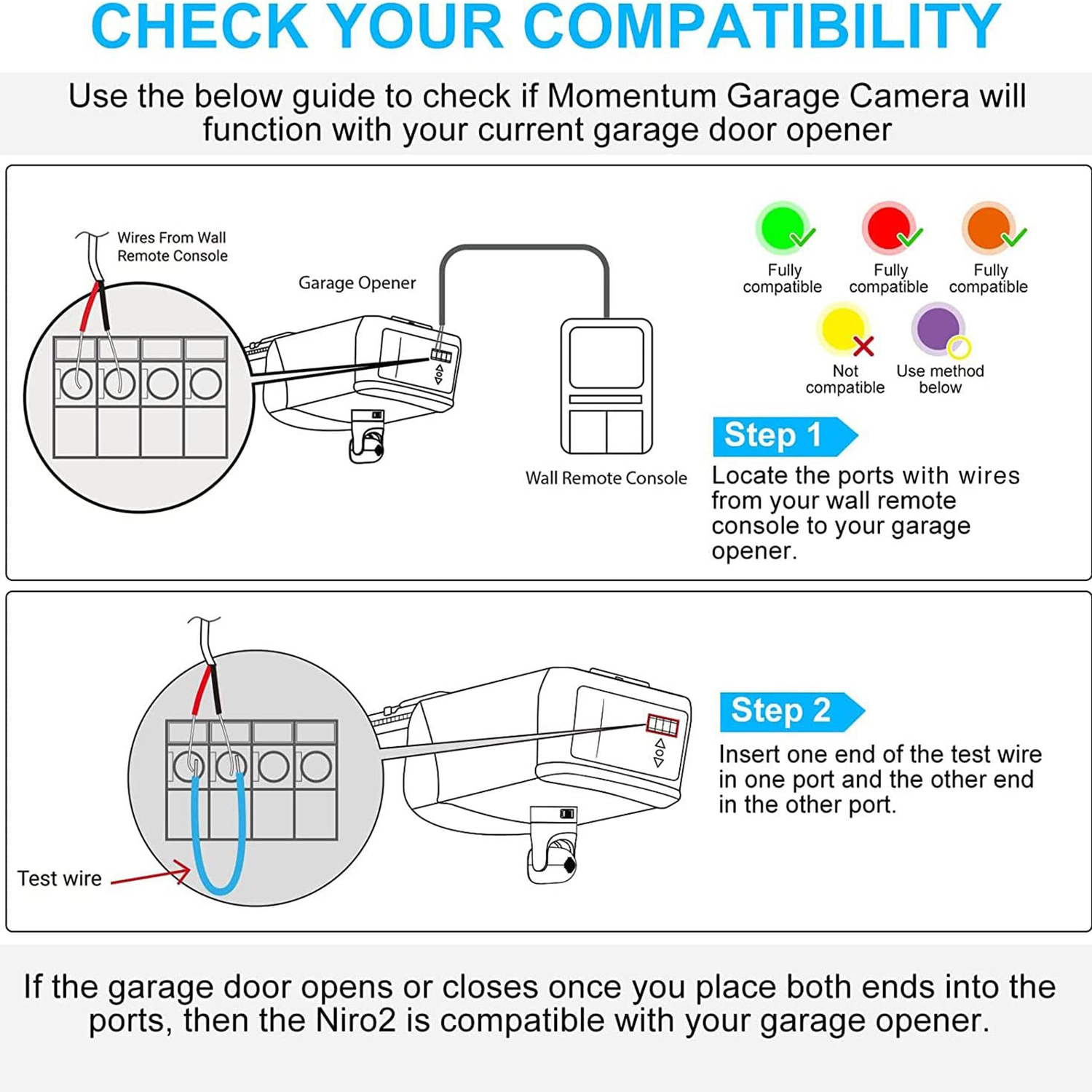 CHECK YOUR COMPATIBILITY

Use the below guide to check if Momentum Garage Camera will function with your current garage door opener

Wires From Wall Remote Console

Garage Opener

Wall Remote Console

Fully compatible

Fully compatible

Fully compatible

Not compatible

Use method below

Step 1

Locate the ports with wires from your wall remote console to your garage opener.

Test wire

Step 2

Insert one end of the test wire in one port and the other end in the other port.

If the garage door opens or closes once you place both ends into the ports, then the Niro2 is compatible with your garage opener.