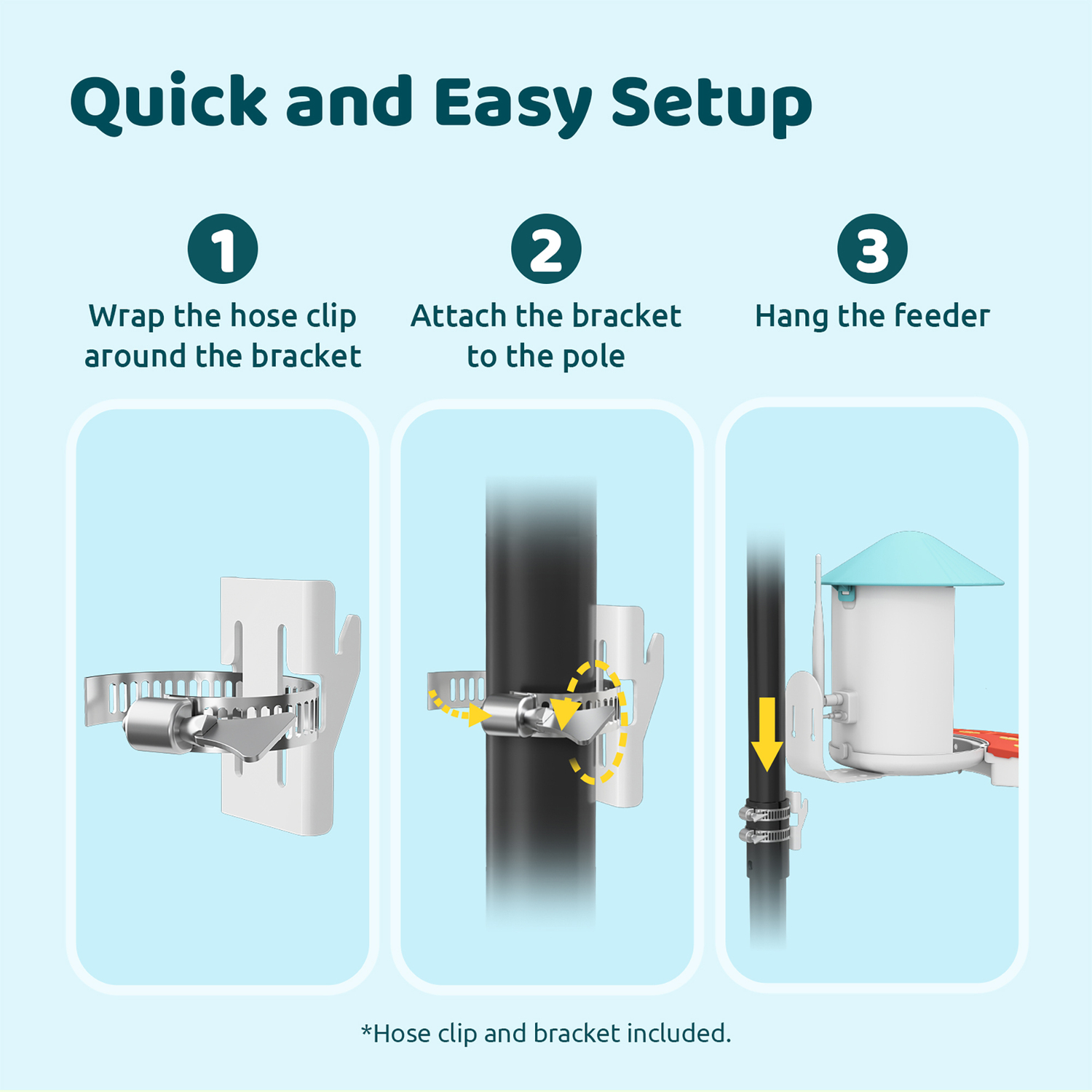 Quick and Easy Setup

1
Wrap the hose clip around the bracket

2
Attach the bracket to the pole

3
Hang the feeder

*Hose clip and bracket included.