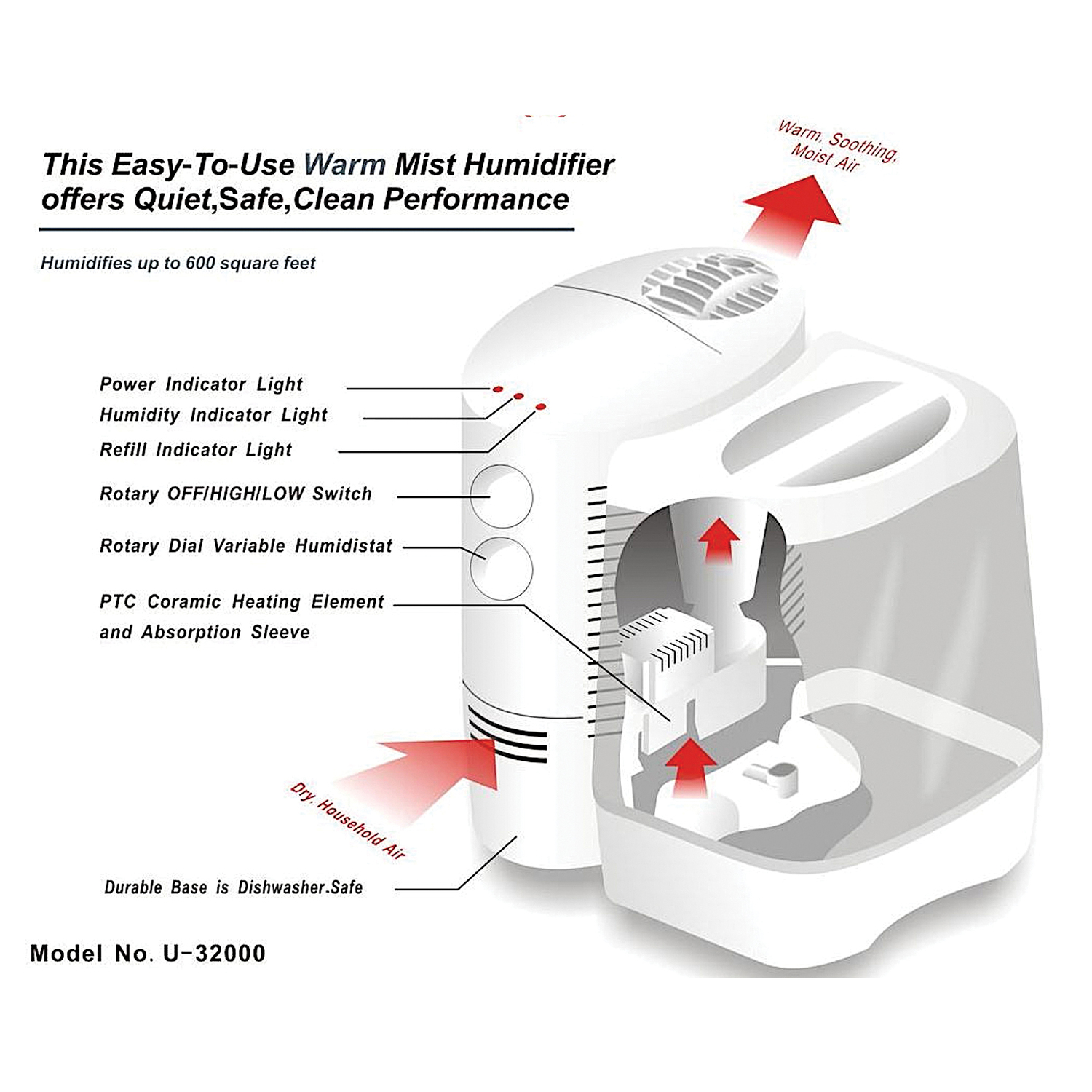 This Easy-To-Use Warm Mist Humidifier offers Quiet,Safe,Clean Performance

Humidifies up to 600 square feet

Warm, Soothing, Moist Air

Power Indicator Light

Humidity Indicator Light

Refill Indicator Light

Rotary OFF/HIGH/LOW Switch

Rotary Dial Variable Humidistat

PTC Coramic Heating Element and Absorption Sleeve

Dry, Household Air

Durable Base is Dishwasher.Safe

Model No. U-32000