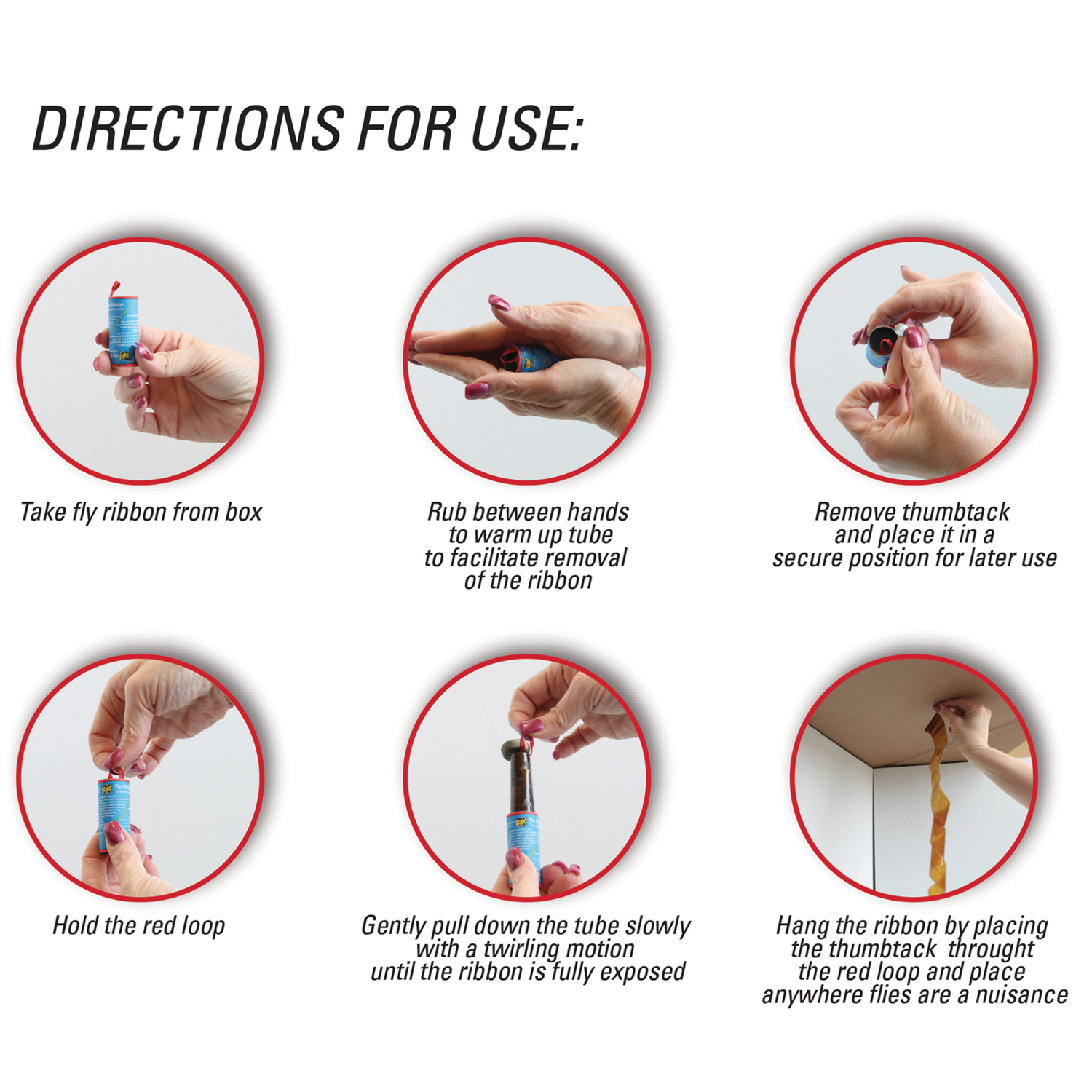 DIRECTIONS FOR USE:

Take fly ribbon from box

Rub between hands to warm up tube to facilitate removal of the ribbon

Remove thumbtack and place it in a secure position for later use

Hold the red loop

Gently pull down the tube slowly with a twirling motion until the ribbon is fully exposed

Hang the ribbon by placing the thumbtack throught the red loop and place anywhere flies are a nuisance