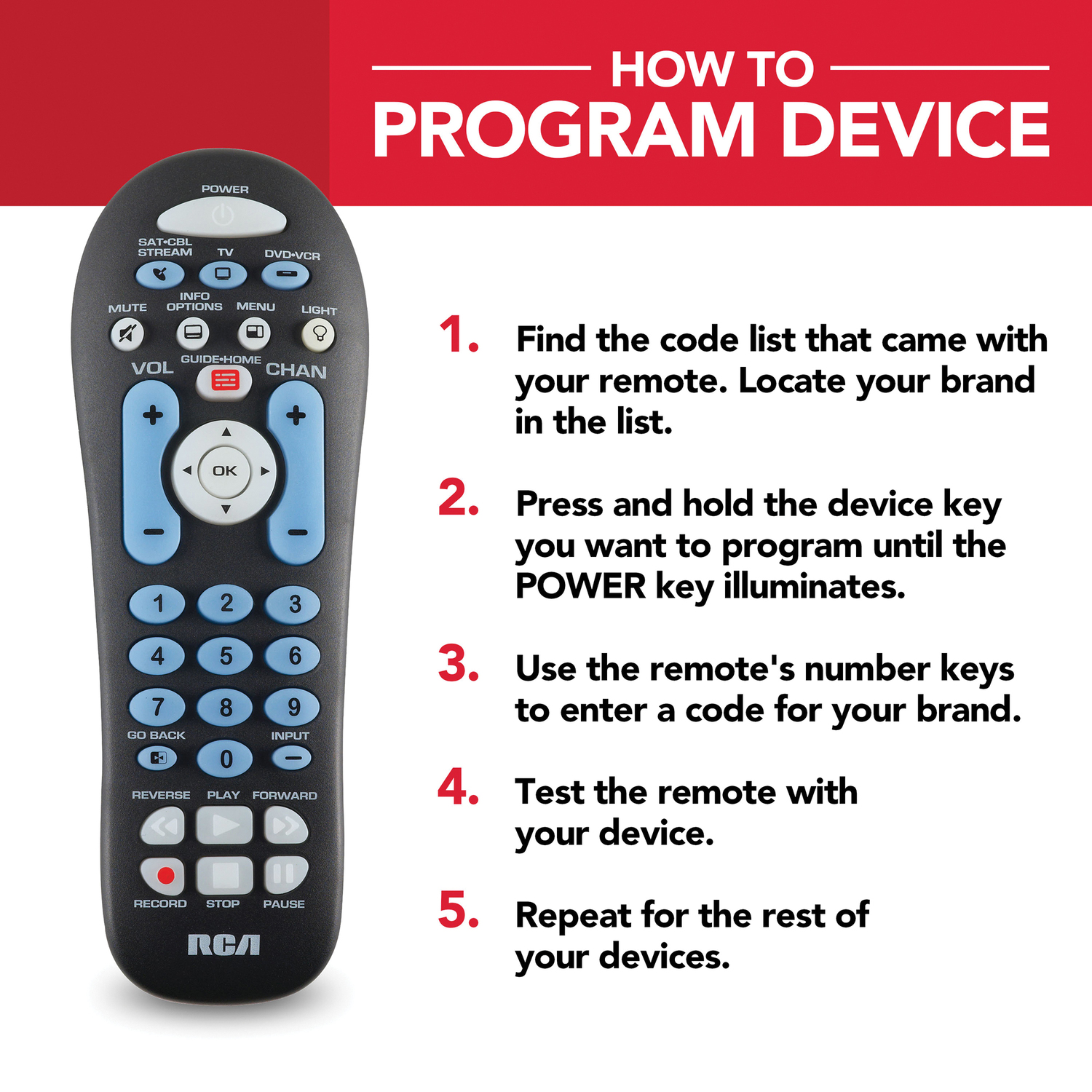 HOW TO
PROGRAM DEVICE

POWER
SAT•CBL STREAM
TV
DVD•VCR
MUTE
INFO OPTIONS
MENU
LIGHT
VOL
GUIDE•HOME
CHAN
+
+
OK
−
−
1
2
3
4
5
6
7
8
9
GO BACK
0
INPUT
REVERSE
PLAY
FORWARD
RECORD
STOP
PAUSE
RCA

1. Find the code list that came with your remote. Locate your brand in the list.

2. Press and hold the device key you want to program until the POWER key illuminates.

3. Use the remote's number keys to enter a code for your brand.

4. Test the remote with your device.

5. Repeat for the rest of your devices.