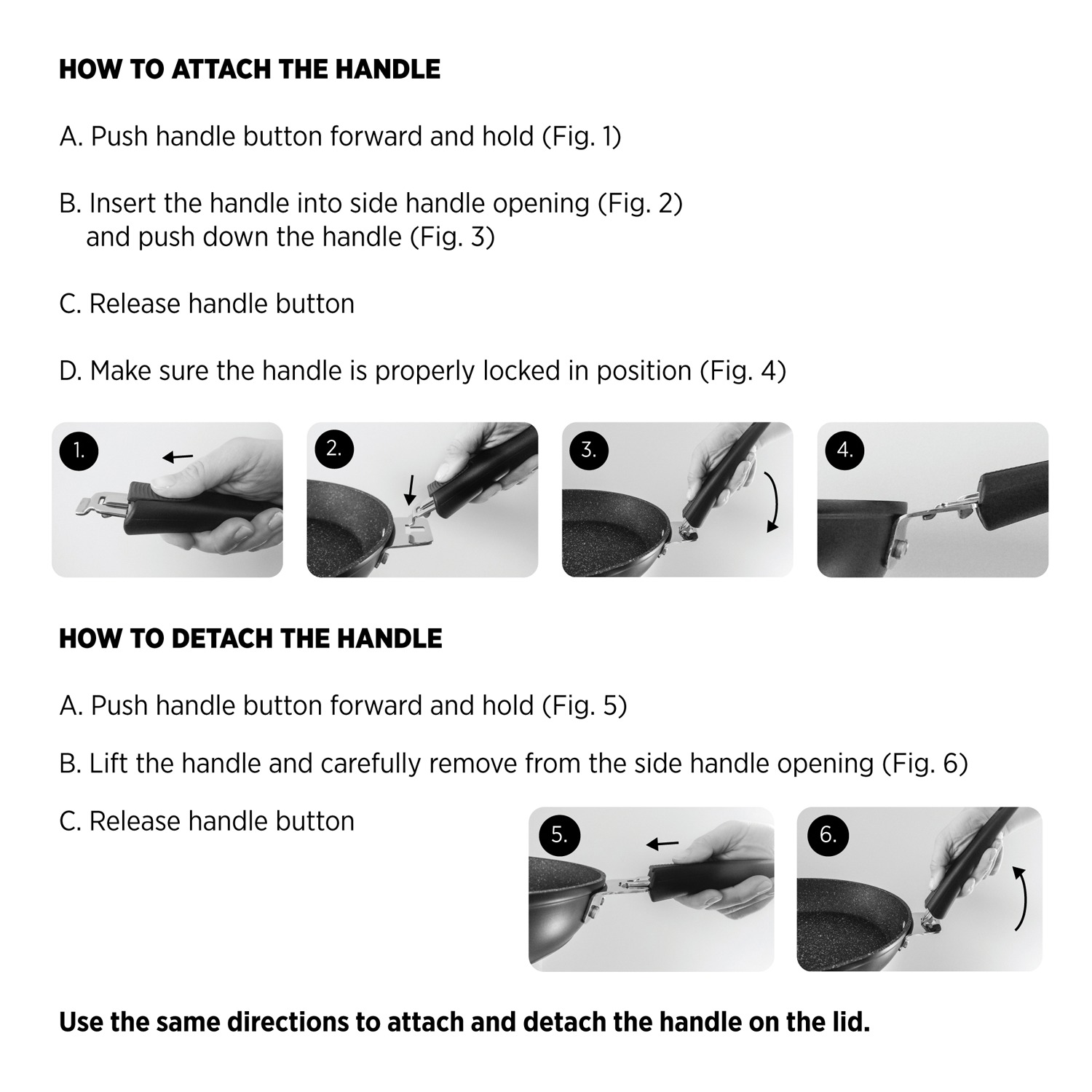 HOW TO ATTACH THE HANDLE

A. Push handle button forward and hold (Fig. 1)

B. Insert the handle into side handle opening (Fig. 2) and push down the handle (Fig. 3)

C. Release handle button

D. Make sure the handle is properly locked in position (Fig. 4)

1.

2.

3.

4.

HOW TO DETACH THE HANDLE

A. Push handle button forward and hold (Fig. 5)

B. Lift the handle and carefully remove from the side handle opening (Fig. 6)

C. Release handle button

5.

6.

Use the same directions to attach and detach the handle on the lid.