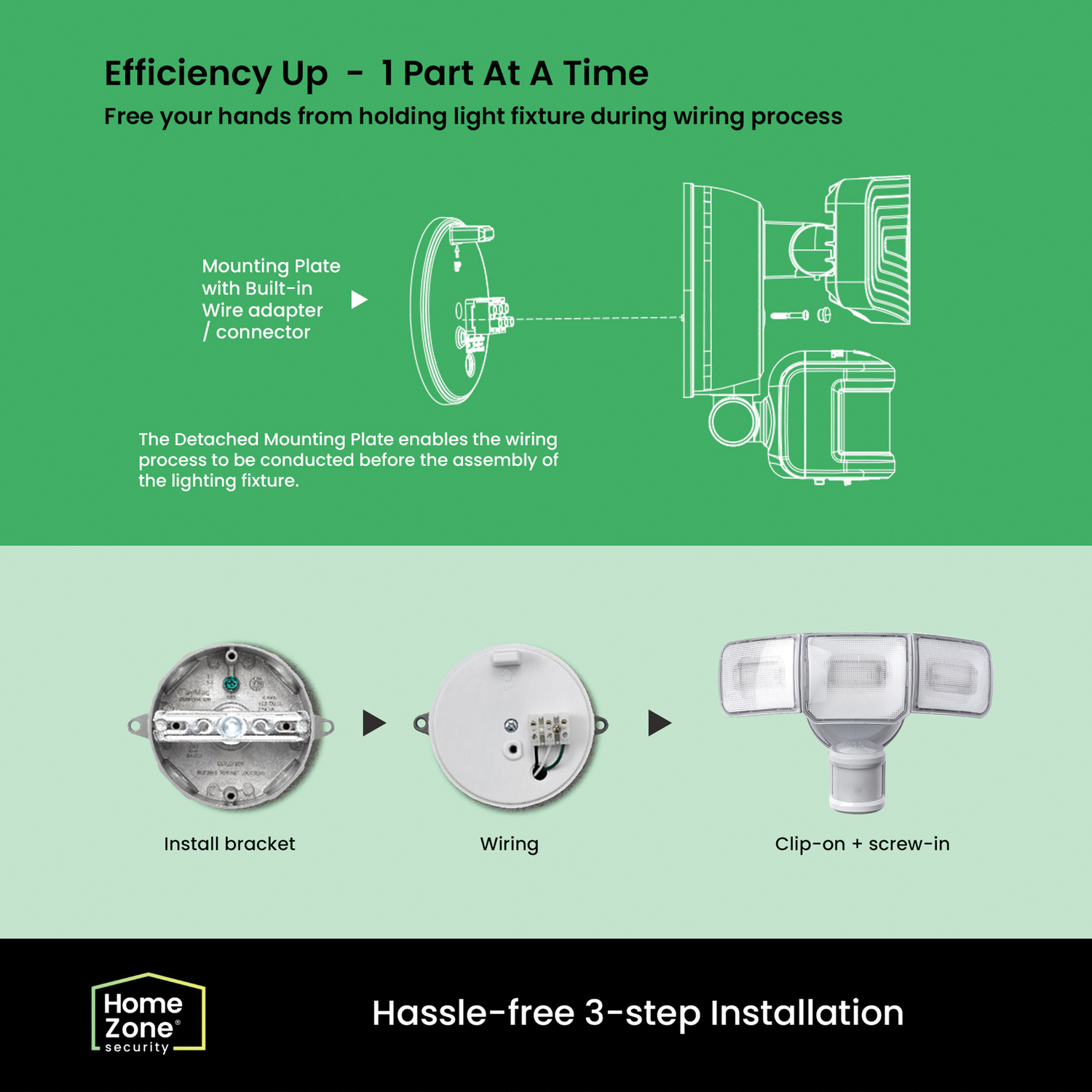 Efficiency Up - 1 Part At A Time
Free your hands from holding light fixture during wiring process

Mounting Plate with Built-in Wire adapter / connector

The Detached Mounting Plate enables the wiring process to be conducted before the assembly of the lighting fixture.

Install bracket

Wiring

Clip-on + screw-in

Home Zone® security

Hassle-free 3-step Installation