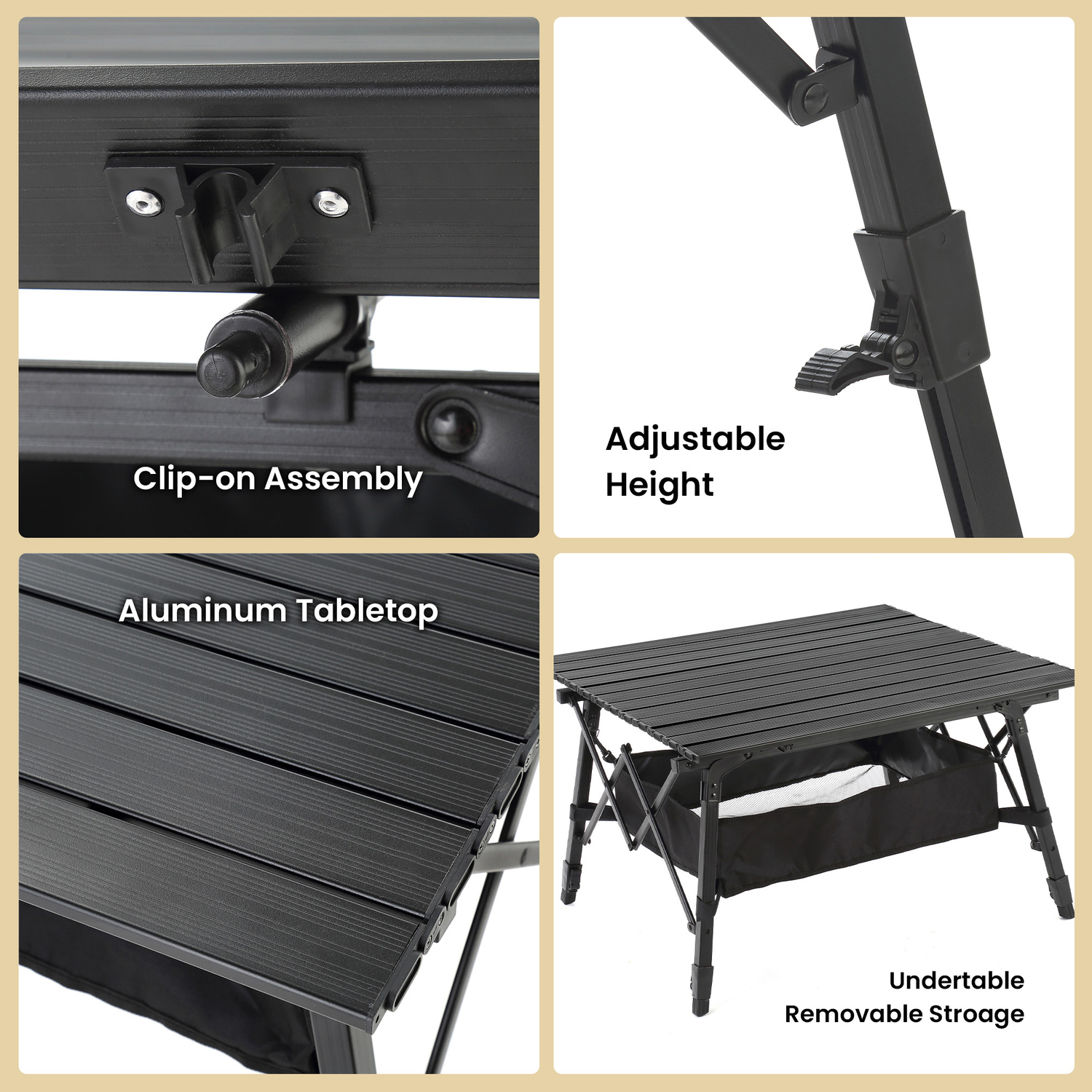 Clip-on Assembly

Adjustable Height

Aluminum Tabletop

Undertable Removable Stroage