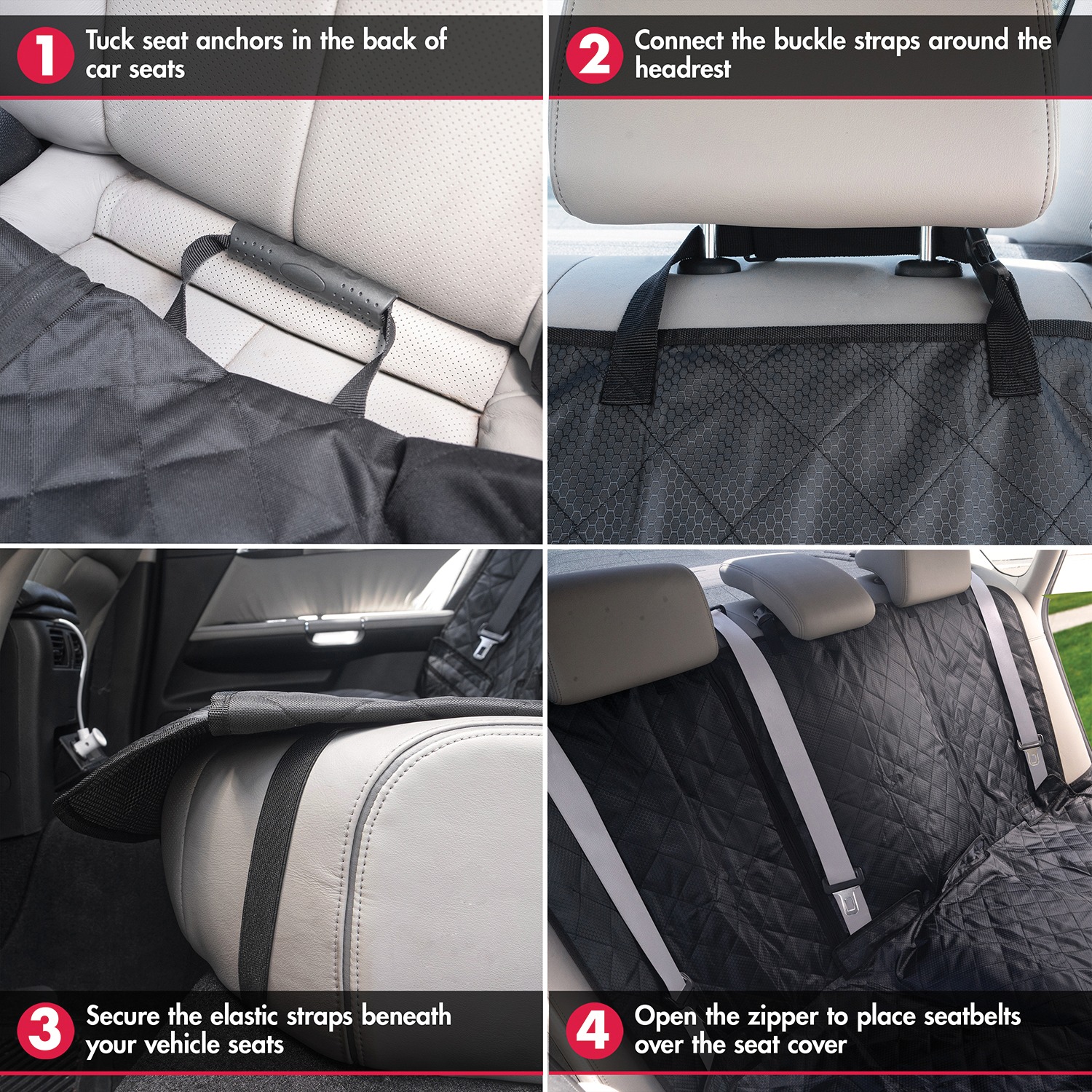 1 Tuck seat anchors in the back of car seats

2 Connect the buckle straps around the headrest

3 Secure the elastic straps beneath your vehicle seats

4 Open the zipper to place seatbelts over the seat cover