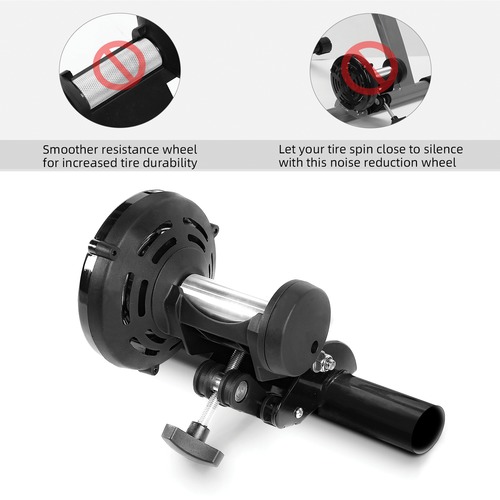 Smoother resistance wheel for increased tire durability

Let your tire spin close to silence with this noise reduction wheel