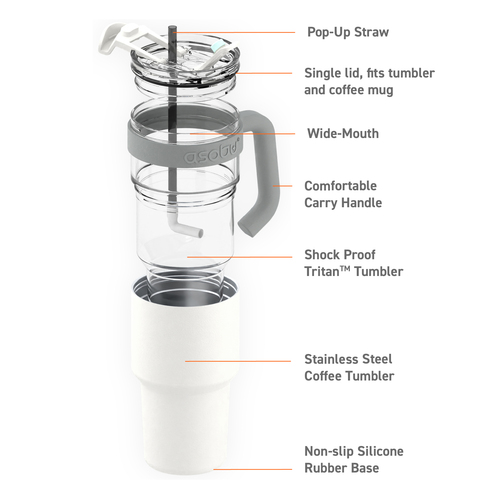 Pop-Up Straw

Single lid, fits tumbler and coffee mug

Wide-Mouth

asobu

Comfortable Carry Handle

Shock Proof Tritan™ Tumbler

Stainless Steel Coffee Tumbler

Non-slip Silicone Rubber Base