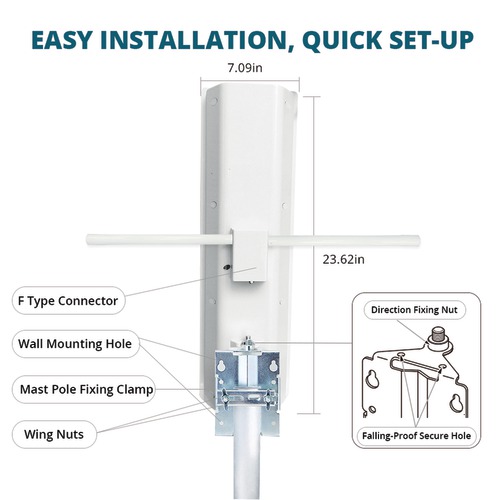 EASY INSTALLATION, QUICK SET-UP

7.09in

23.62in

F Type Connector

Wall Mounting Hole

Mast Pole Fixing Clamp

Wing Nuts

Direction Fixing Nut

Falling-Proof Secure Hole