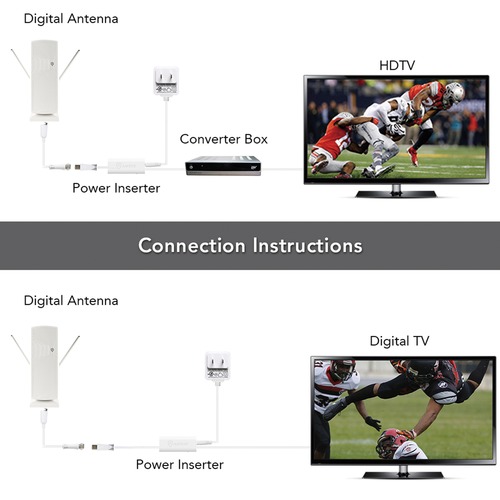 Digital Antenna

HDTV

Converter Box

Power Inserter

Connection Instructions

Digital Antenna

Digital TV

Power Inserter