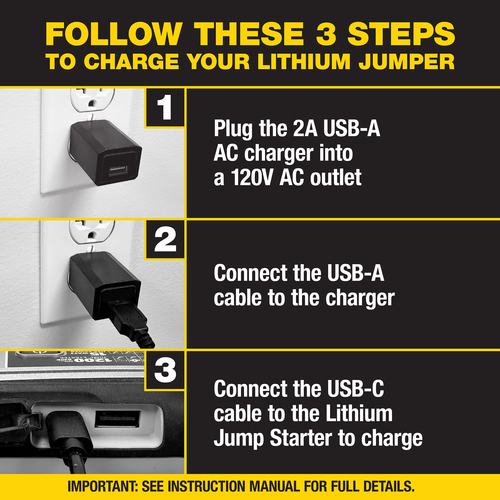 FOLLOW THESE 3 STEPS
TO CHARGE YOUR LITHIUM JUMPER

1

Plug the 2A USB-A AC charger into a 120V AC outlet

2

Connect the USB-A cable to the charger

3

Connect the USB-C cable to the Lithium Jump Starter to charge

IMPORTANT: SEE INSTRUCTION MANUAL FOR FULL DETAILS.