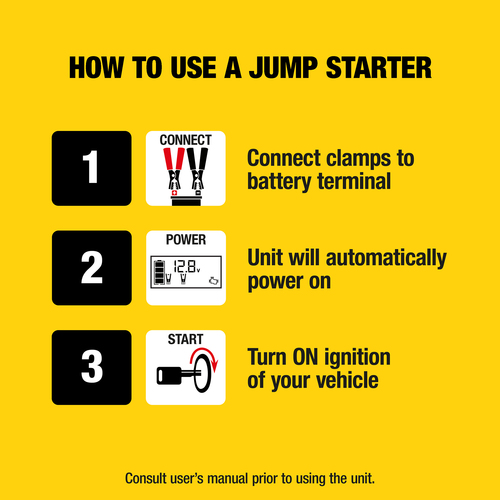 HOW TO USE A JUMP STARTER

1

CONNECT

Connect clamps to battery terminal

2

POWER

12.8v

Unit will automatically power on

3

START

Turn ON ignition of your vehicle

Consult user's manual prior to using the unit.