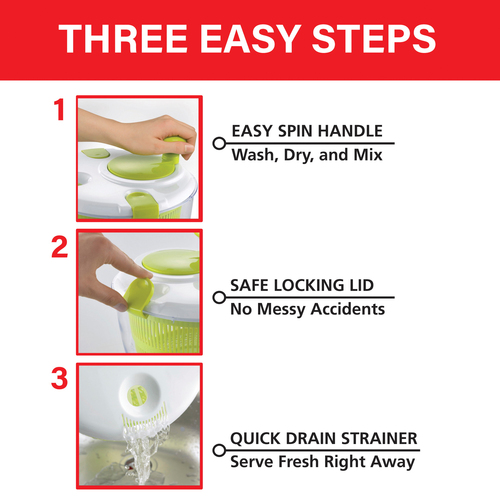 THREE EASY STEPS

1

EASY SPIN HANDLE
Wash, Dry, and Mix

2

SAFE LOCKING LID
No Messy Accidents

3

QUICK DRAIN STRAINER
Serve Fresh Right Away