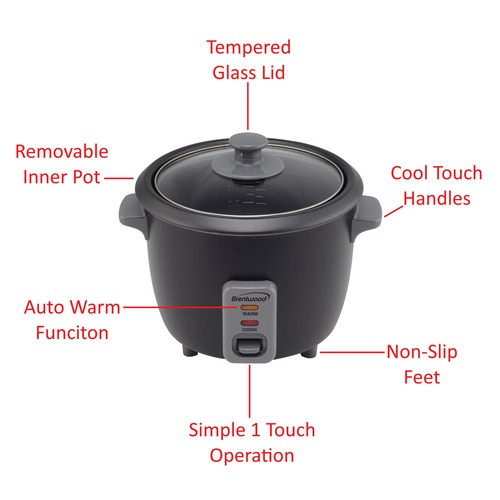 Tempered Glass Lid

Removable Inner Pot

Cool Touch Handles

Brentwood
WARM
COOK

Auto Warm Funciton

Non-Slip Feet

Simple 1 Touch Operation