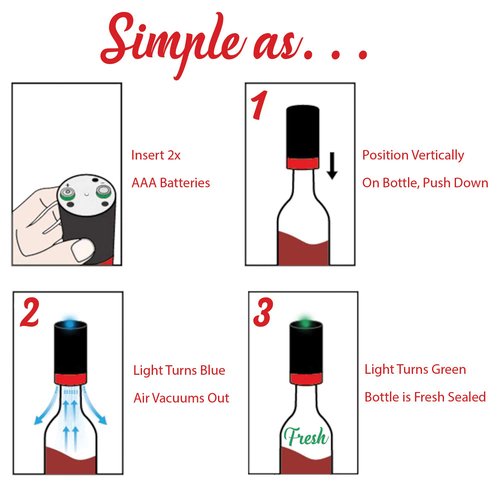 Simple as. . .

Insert 2x

AAA Batteries

1

Position Vertically

On Bottle, Push Down

2

Light Turns Blue

Air Vacuums Out

3

Fresh

Light Turns Green

Bottle is Fresh Sealed