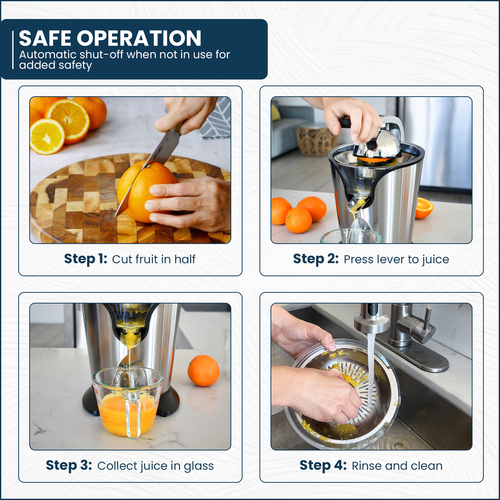 SAFE OPERATION
Automatic shut-off when not in use for added safety

Step 1: Cut fruit in half

Step 2: Press lever to juice

Step 3: Collect juice in glass

Step 4: Rinse and clean