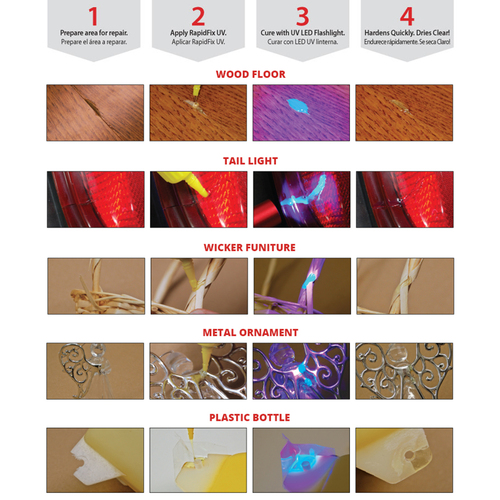 1
Prepare area for repair.
Prepare el área a reparar.

2
Apply RapidFix UV.
Aplicar RapidFix UV.

3
Cure with UV LED Flashlight.
Curar con LED UV linterna.

4
Hardens Quickly. Dries Clear!
Endurece rápidamente. Se seca Claro!

WOOD FLOOR

TAIL LIGHT

WICKER FUNITURE

METAL ORNAMENT

PLASTIC BOTTLE