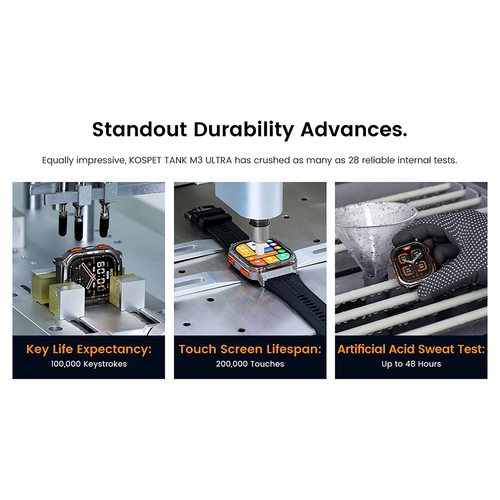 Standout Durability Advances.

Equally impressive, KOSPET TANK M3 ULTRA has crushed as many as 28 reliable internal tests.

Key Life Expectancy:
100,000 Keystrokes

Touch Screen Lifespan:
200,000 Touches

Artificial Acid Sweat Test:
Up to 48 Hours