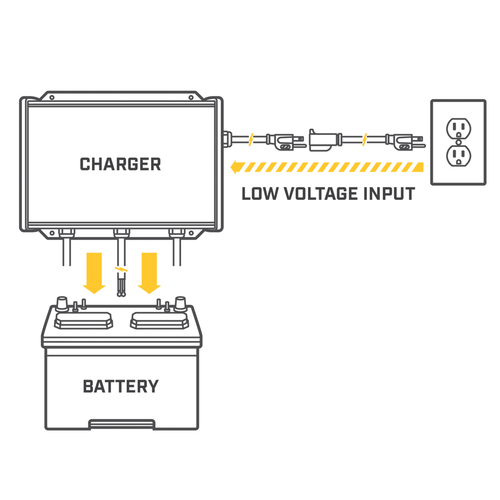 CHARGER

LOW VOLTAGE INPUT

BATTERY