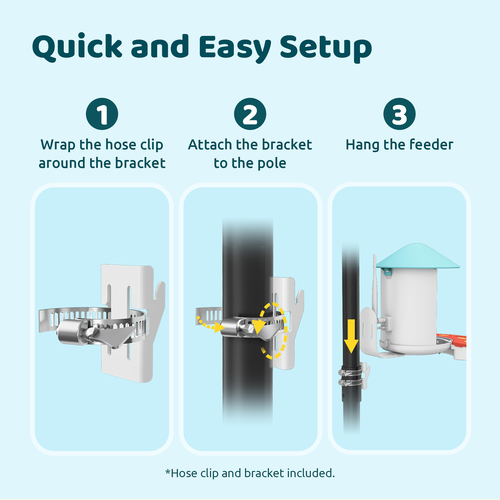 Quick and Easy Setup

1
Wrap the hose clip around the bracket

2
Attach the bracket to the pole

3
Hang the feeder

*Hose clip and bracket included.