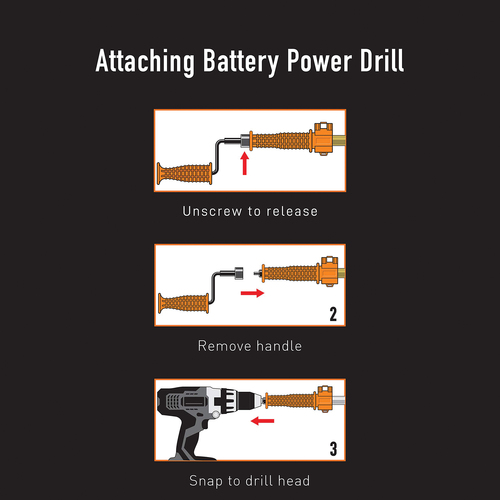 Attaching Battery Power Drill

Unscrew to release

2

Remove handle

3

Snap to drill head